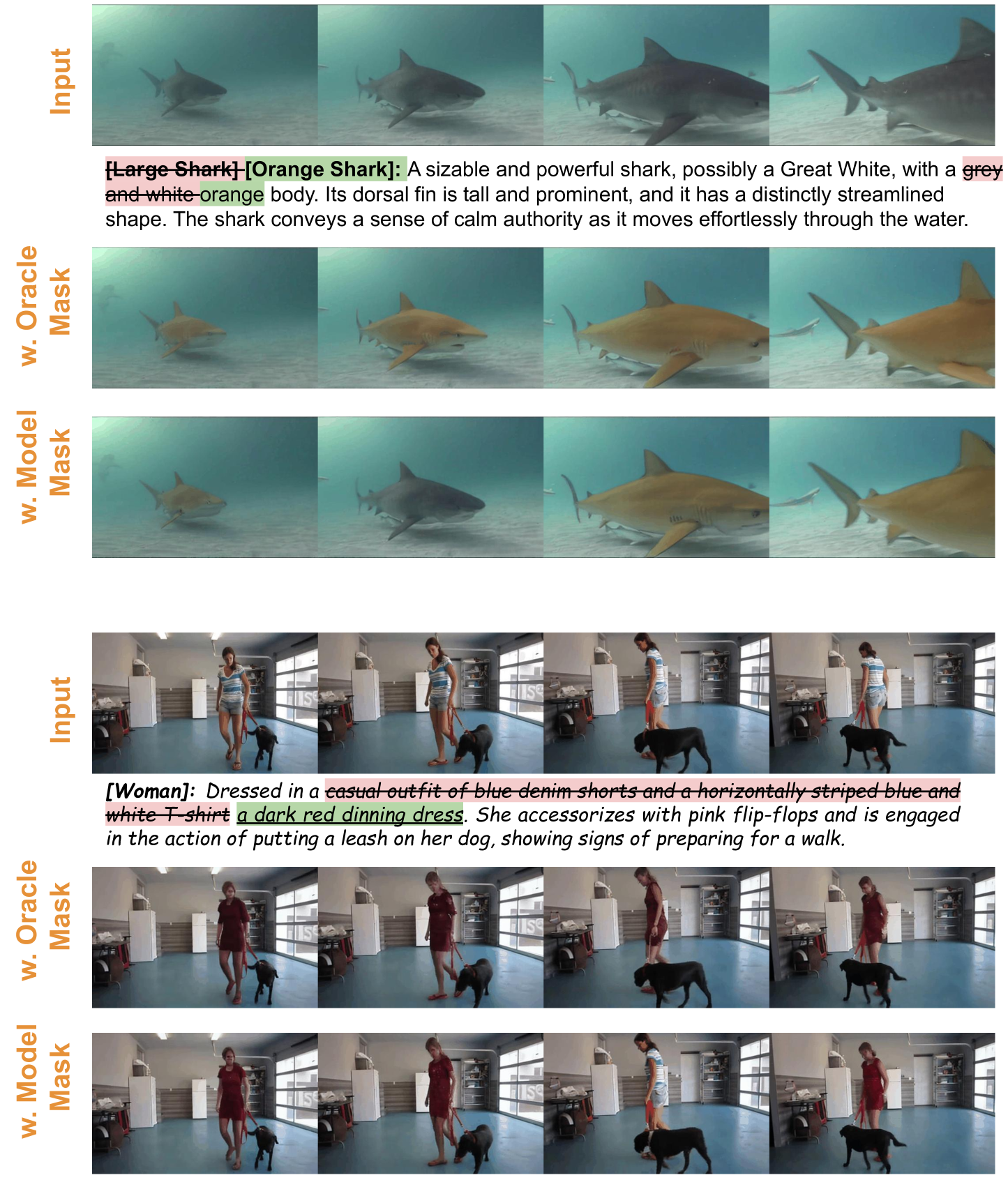 Input

[Large Shark] [Orange Shark]: A sizable and powerful shark, possibly a Great White, with a grey and white orange body. Its dorsal fin is tall and prominent, and it has a distinctly streamlined shape. The shark conveys a sense of calm authority as it moves effortlessly through the water.

w. Oracle Mask

w. Model Mask

Input

[Woman]: Dressed in a casual outfit of blue denim shorts and a horizontally striped blue and white T-shirt a dark red dinning dress. She accessorizes with pink flip-flops and is engaged in the action of putting a leash on her dog, showing signs of preparing for a walk.

w. Oracle Mask

w. Model Mask