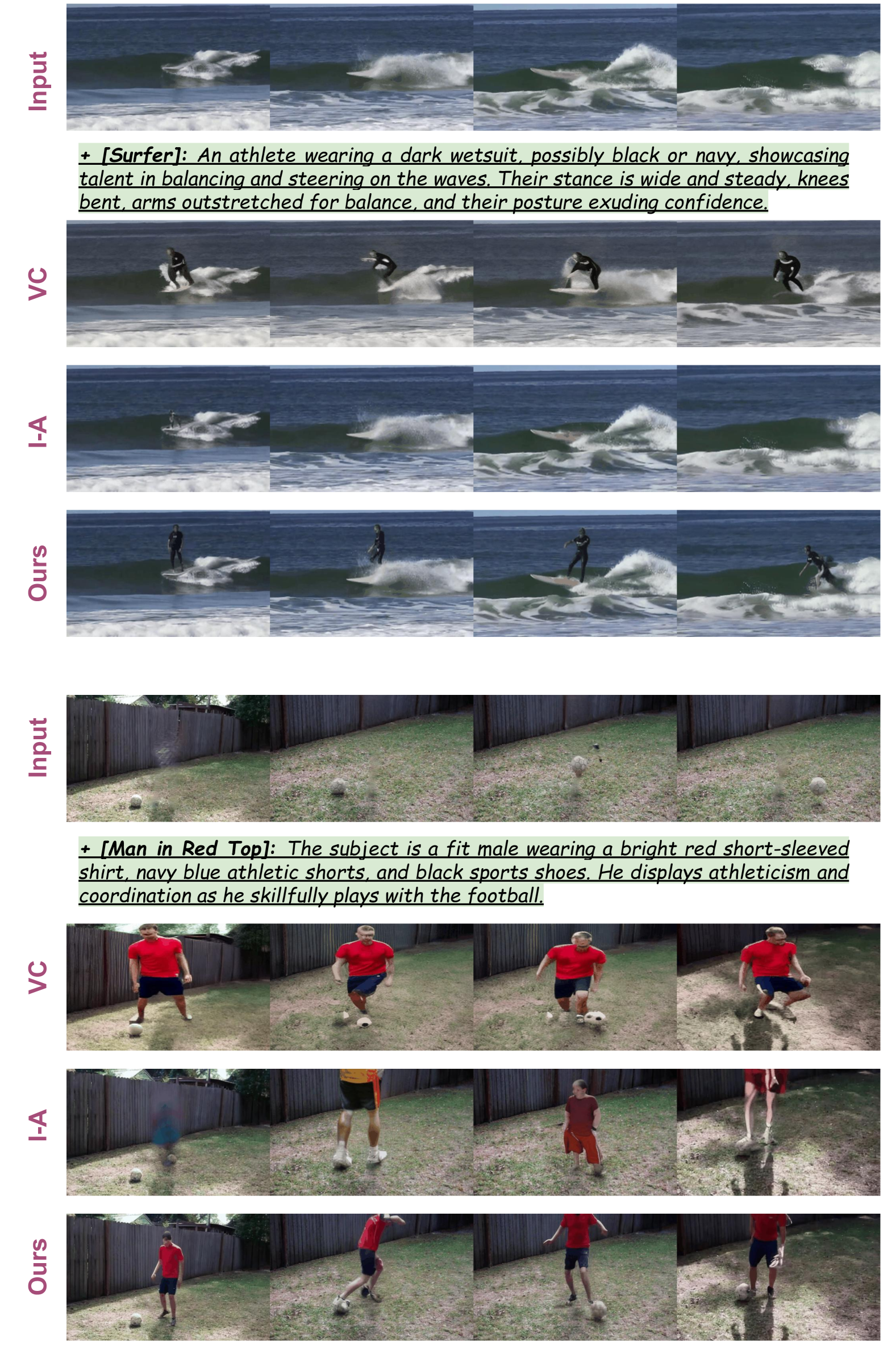 Input

+ [Surfer]: An athlete wearing a dark wetsuit, possibly black or navy, showcasing talent in balancing and steering on the waves. Their stance is wide and steady, knees bent, arms outstretched for balance, and their posture exuding confidence.

VC

I-A

Ours

Input

+ [Man in Red Top]: The subject is a fit male wearing a bright red short-sleeved shirt, navy blue athletic shorts, and black sports shoes. He displays athleticism and coordination as he skillfully plays with the football.

VC

I-A

Ours