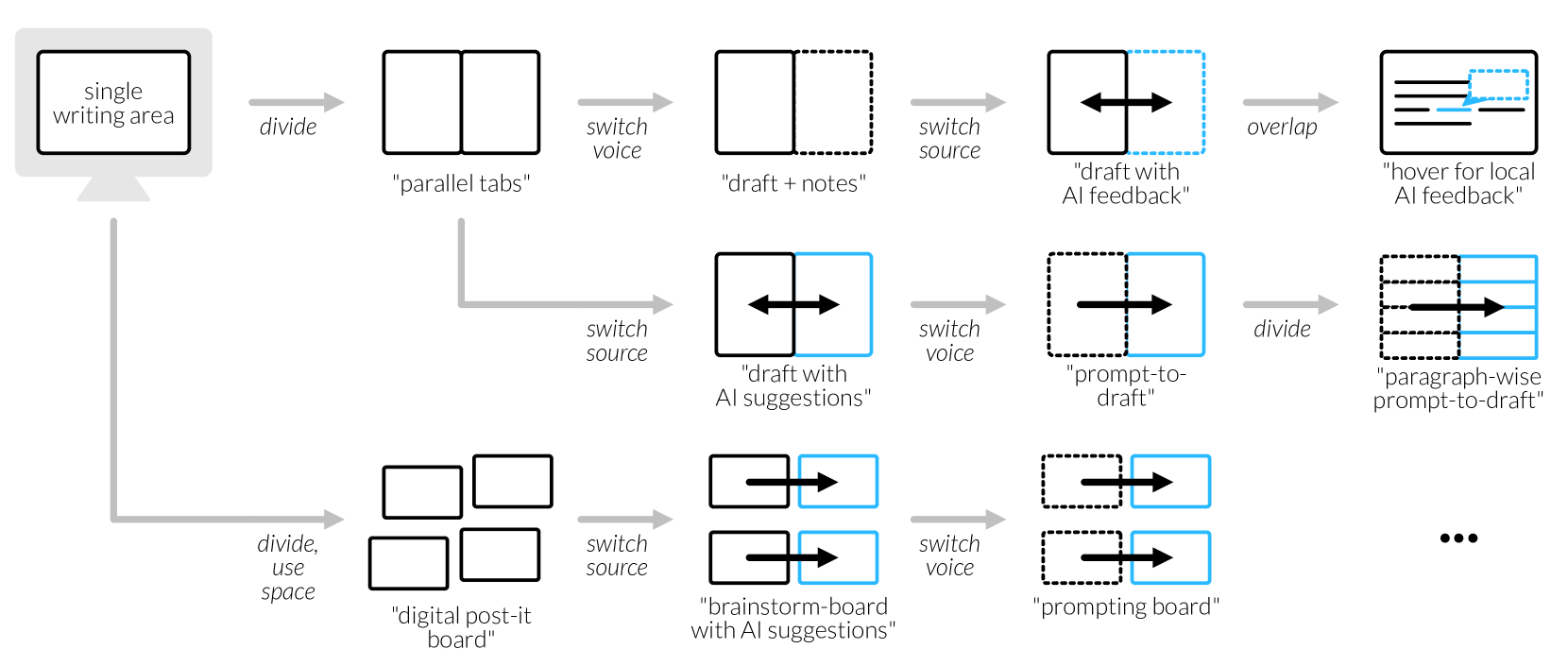 single writing area

divide

"parallel tabs"

switch voice

"draft + notes"

switch source

"draft with AI feedback"

overlap

"hover for local AI feedback"

switch source

"draft with AI suggestions"

switch voice

"prompt-to-draft"

divide

"paragraph-wise prompt-to-draft"

divide, use space

"digital post-it board"

switch source

"brainstorm-board with AI suggestions"

switch voice

"prompting board"

...