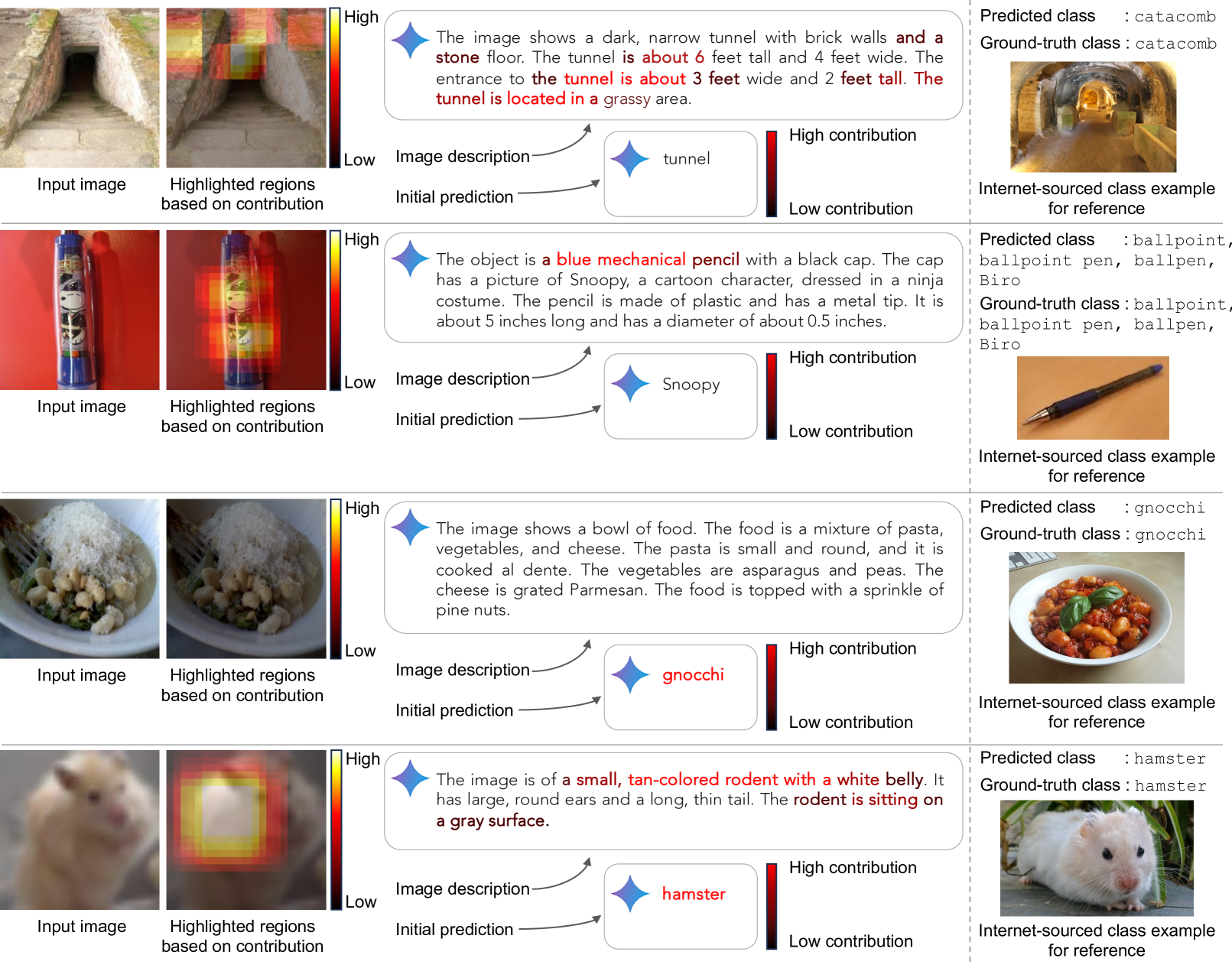 High

Low

Input image

Highlighted regions based on contribution

The image shows a dark, narrow tunnel with brick walls and a stone floor. The tunnel is about 6 feet tall and 4 feet wide. The entrance to the tunnel is about 3 feet wide and 2 feet tall. The tunnel is located in a grassy area.

Image description

Initial prediction

tunnel

High contribution

Low contribution

Predicted class : catacomb
Ground-truth class : catacomb

Internet-sourced class example for reference

High

Low

Input image

Highlighted regions based on contribution

The object is a blue mechanical pencil with a black cap. The cap has a picture of Snoopy, a cartoon character, dressed in a ninja costume. The pencil is made of plastic and has a metal tip. It is about 5 inches long and has a diameter of about 0.5 inches.

Image description

Initial prediction

Snoopy

High contribution

Low contribution

Predicted class : ballpoint, ballpoint pen, ballpen, Biro
Ground-truth class : ballpoint, ballpoint pen, ballpen, Biro

Internet-sourced class example for reference

High

Low

Input image

Highlighted regions based on contribution

The image shows a bowl of food. The food is a mixture of pasta, vegetables, and cheese. The pasta is small and round, and it is cooked al dente. The vegetables are asparagus and peas. The cheese is grated Parmesan. The food is topped with a sprinkle of pine nuts.

Image description

Initial prediction

gnocchi

High contribution

Low contribution

Predicted class : gnocchi
Ground-truth class : gnocchi

Internet-sourced class example for reference

High

Low

Input image

Highlighted regions based on contribution

The image is of a small, tan-colored rodent with a white belly. It has large, round ears and a long, thin tail. The rodent is sitting on a gray surface.

Image description

Initial prediction

hamster

High contribution

Low contribution

Predicted class : hamster
Ground-truth class : hamster

Internet-sourced class example for reference