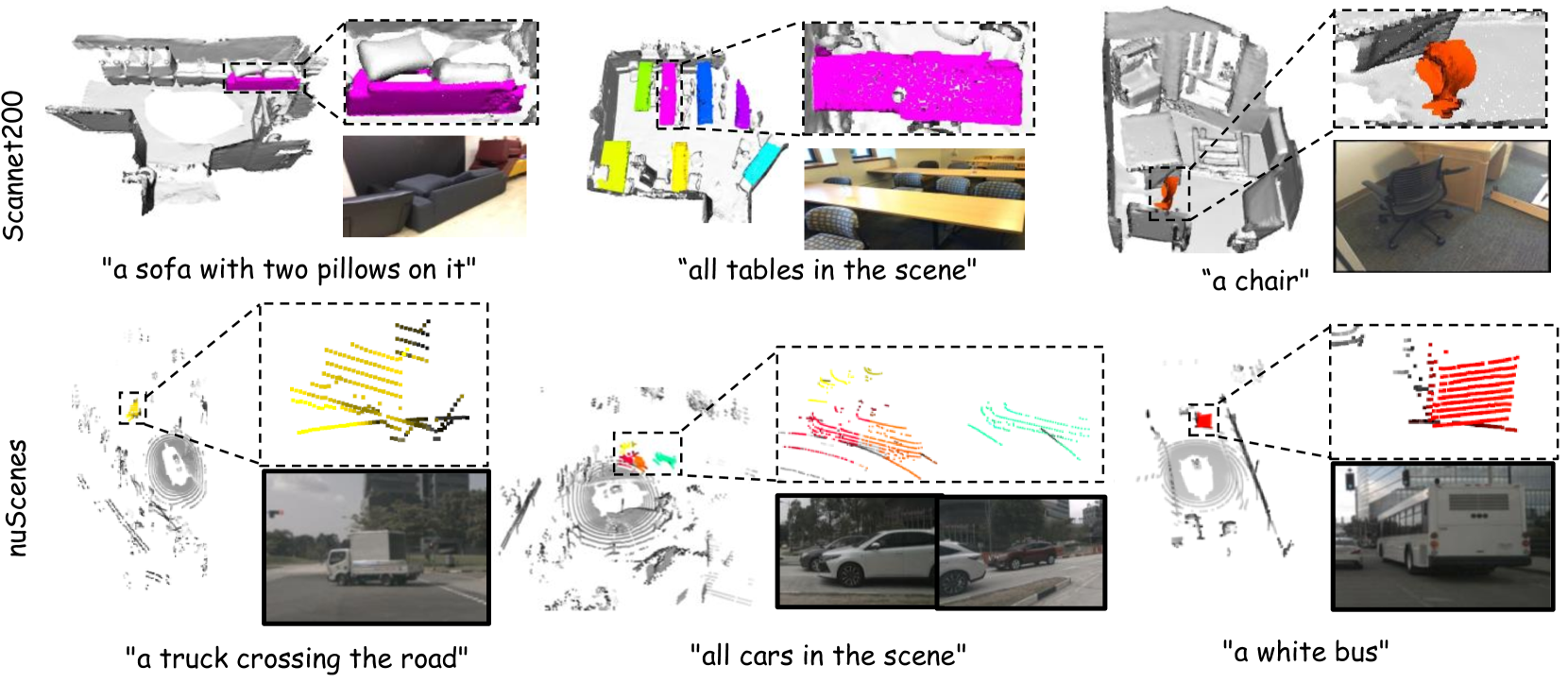 Scannet200

"a sofa with two pillows on it"

"all tables in the scene"

"a chair"

nuScenes

"a truck crossing the road"

"all cars in the scene"

"a white bus"