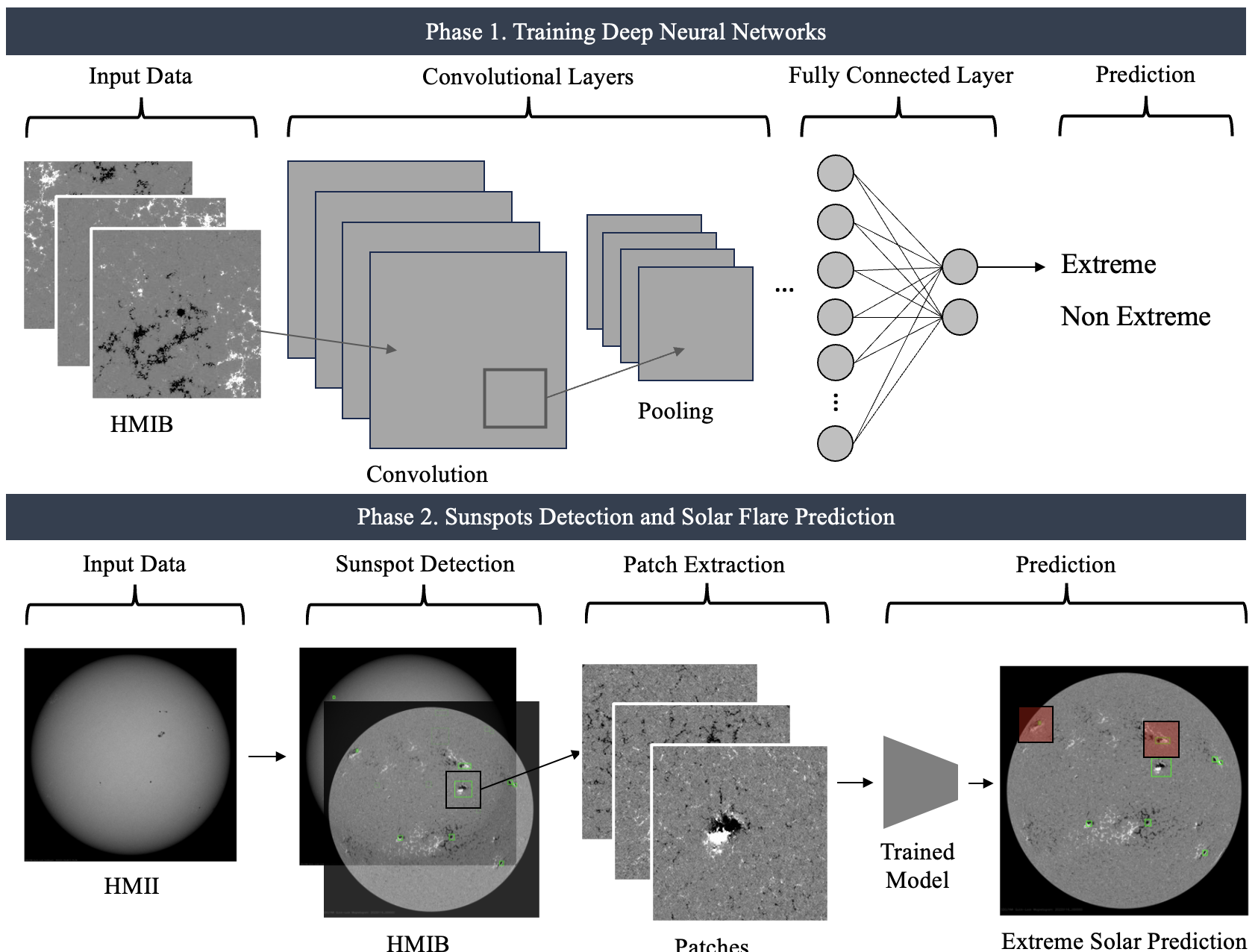 Phase 1. Training Deep Neural Networks

Input Data

Convolutional Layers

Fully Connected Layer

Prediction

HMIB

Convolution

Pooling

...

⋮

Extreme

Non Extreme

Phase 2. Sunspots Detection and Solar Flare Prediction

Input Data

Sunspot Detection

Patch Extraction

Prediction

HMII

HMIB

Patches

Trained Model

Extreme Solar Prediction