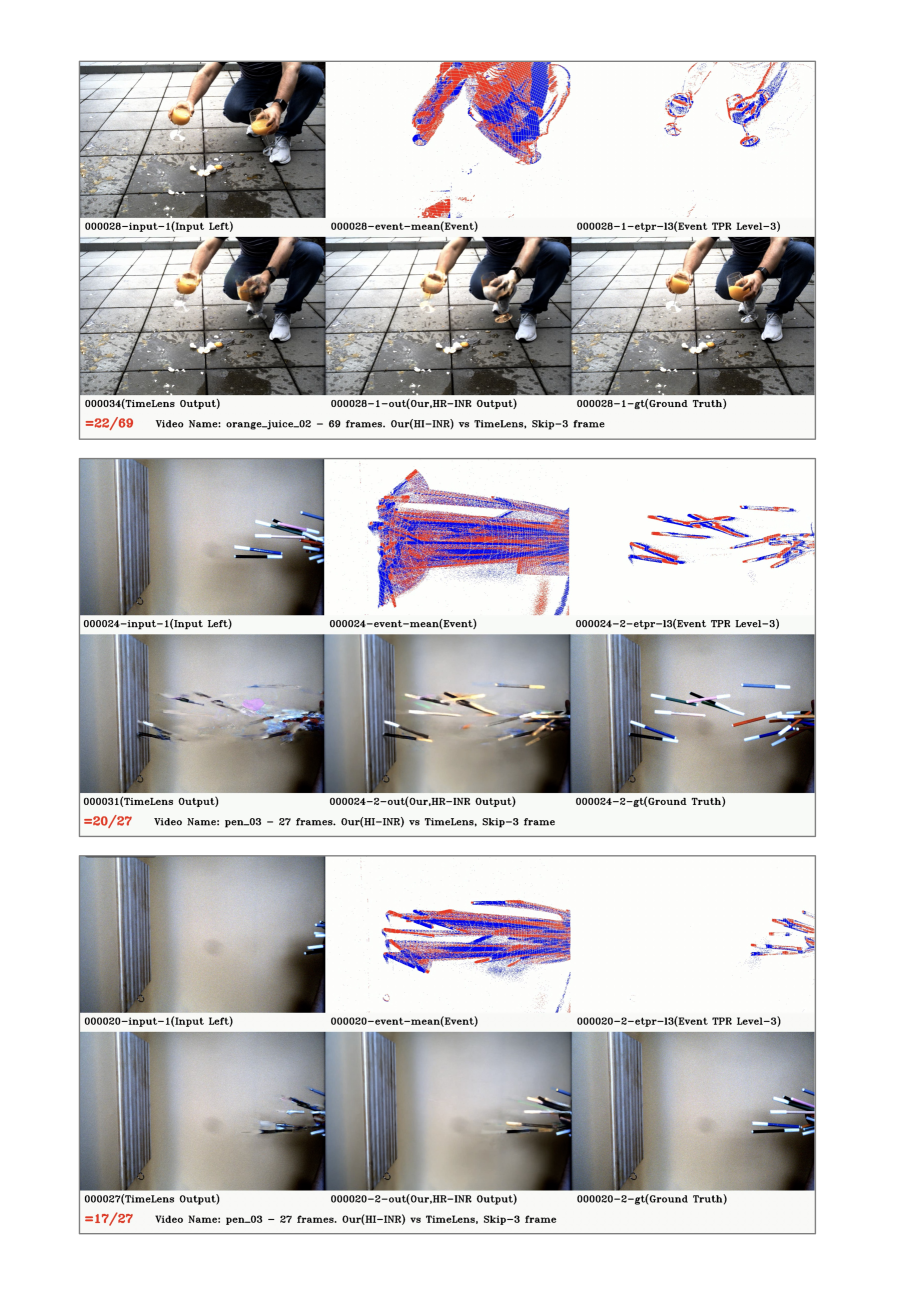 000028-input-1(Input Left)
000028-event-mean(Event)
000028-1-etpr-l3(Event TPR Level-3)

000034(TimeLens Output)
000028-1-out(Our,HR-INR Output)
000028-1-gt(Ground Truth)

=22/69 Video Name: orange_juice_02 - 69 frames. Our(HI-INR) vs TimeLens, Skip-3 frame

000024-input-1(Input Left)
000024-event-mean(Event)
000024-2-etpr-l3(Event TPR Level-3)

000031(TimeLens Output)
000024-2-out(Our,HR-INR Output)
000024-2-gt(Ground Truth)

=20/27 Video Name: pen_03 - 27 frames. Our(HI-INR) vs TimeLens, Skip-3 frame

000020-input-1(Input Left)
000020-event-mean(Event)
000020-2-etpr-l3(Event TPR Level-3)

000027(TimeLens Output)
000020-2-out(Our,HR-INR Output)
000020-2-gt(Ground Truth)

=17/27 Video Name: pen_03 - 27 frames. Our(HI-INR) vs TimeLens, Skip-3 frame