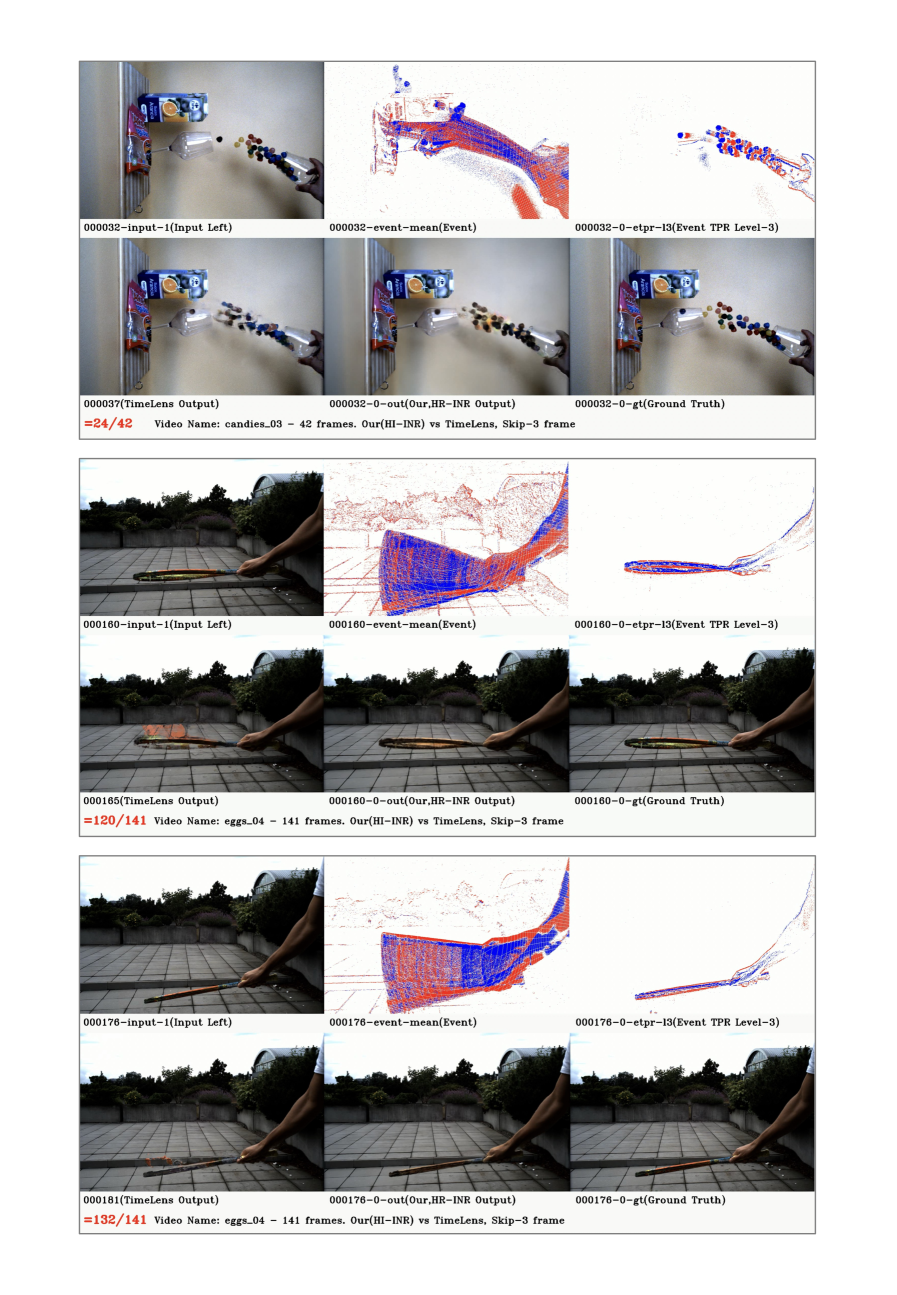 000032-input-1(Input Left)
000032-event-mean(Event)
000032-0-etpr-l3(Event TPR Level-3)
000037(TimeLens Output)
000032-0-out(Our,HR-INR Output)
000032-0-gt(Ground Truth)
=24/42 Video Name: candies_03 - 42 frames. Our(HI-INR) vs TimeLens, Skip-3 frame

000160-input-1(Input Left)
000160-event-mean(Event)
000160-0-etpr-l3(Event TPR Level-3)
000165(TimeLens Output)
000160-0-out(Our,HR-INR Output)
000160-0-gt(Ground Truth)
=120/141 Video Name: eggs_04 - 141 frames. Our(HI-INR) vs TimeLens, Skip-3 frame

000176-input-1(Input Left)
000176-event-mean(Event)
000176-0-etpr-l3(Event TPR Level-3)
000181(TimeLens Output)
000176-0-out(Our,HR-INR Output)
000176-0-gt(Ground Truth)
=132/141 Video Name: eggs_04 - 141 frames. Our(HI-INR) vs TimeLens, Skip-3 frame