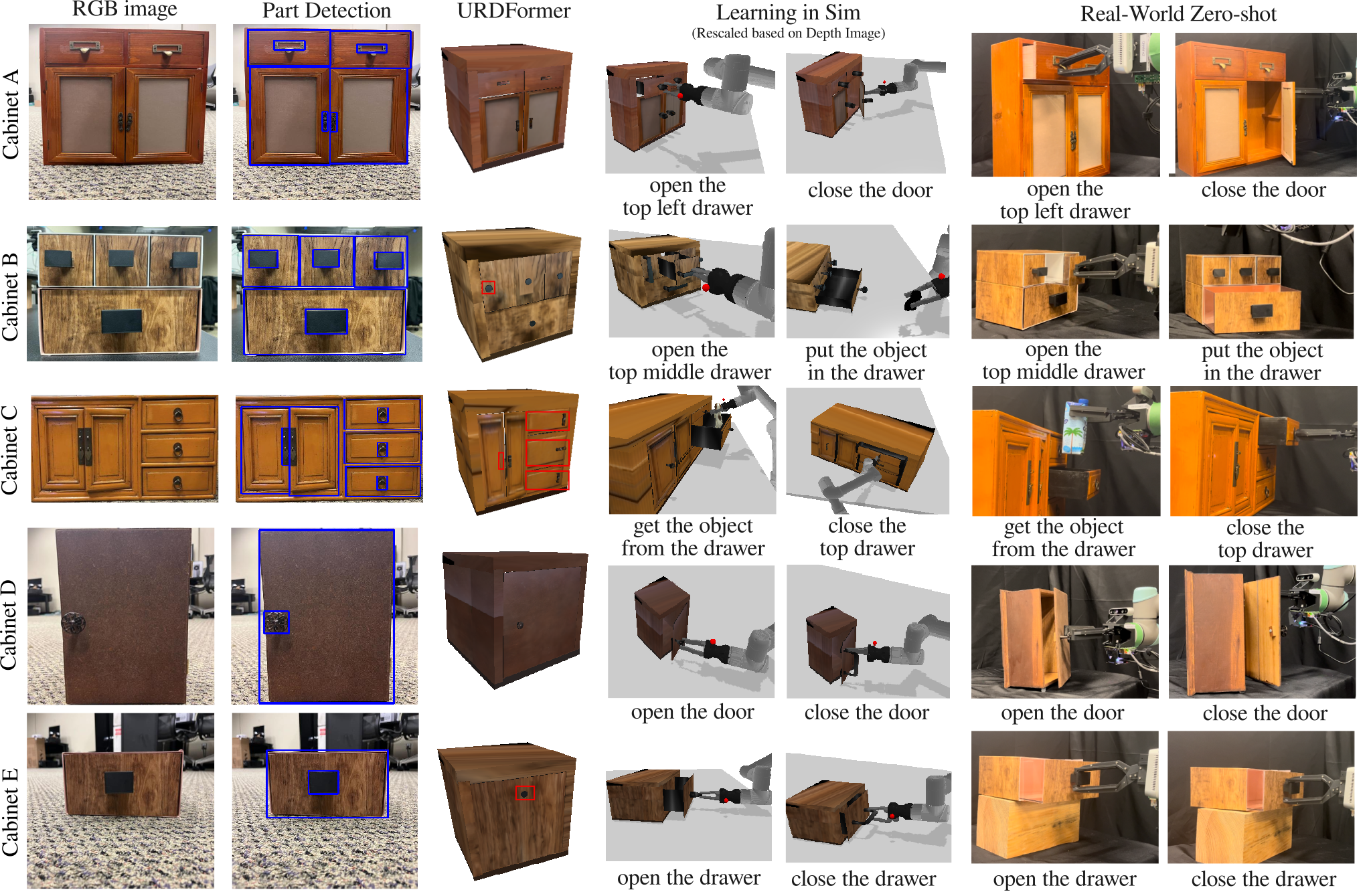 RGB image

Part Detection

URDFormer

Learning in Sim
(Rescaled based on Depth Image)

Real-World Zero-shot

Cabinet A

open the top left drawer

close the door

open the top left drawer

close the door

Cabinet B

open the top middle drawer

put the object in the drawer

open the top middle drawer

put the object in the drawer

Cabinet C

get the object from the drawer

close the top drawer

get the object from the drawer

close the top drawer

Cabinet D

open the door

close the door

open the door

close the door

Cabinet E

open the drawer

close the drawer

open the drawer

close the drawer