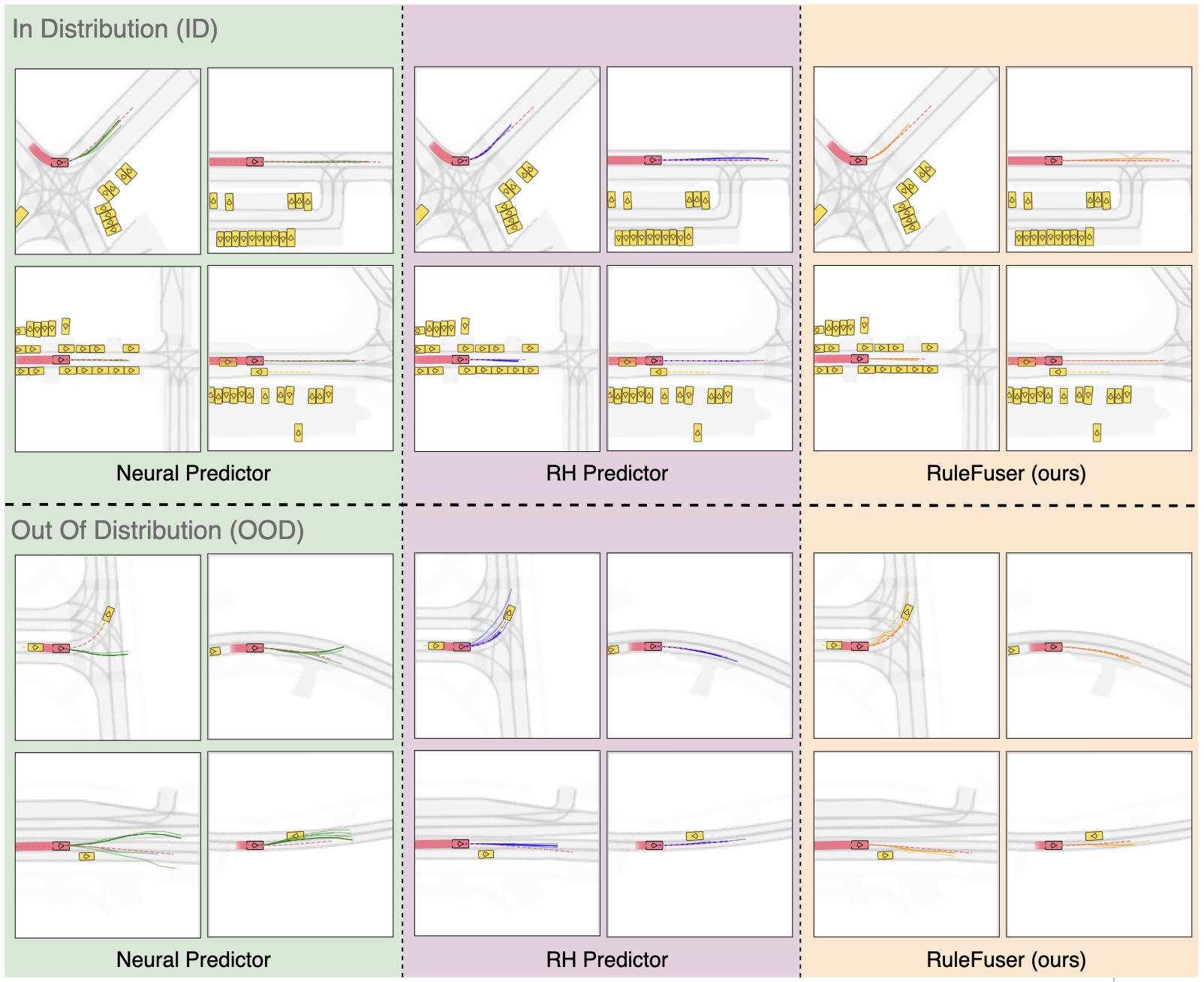 In Distribution (ID)

Neural Predictor

RH Predictor

RuleFuser (ours)

Out Of Distribution (OOD)

Neural Predictor

RH Predictor

RuleFuser (ours)