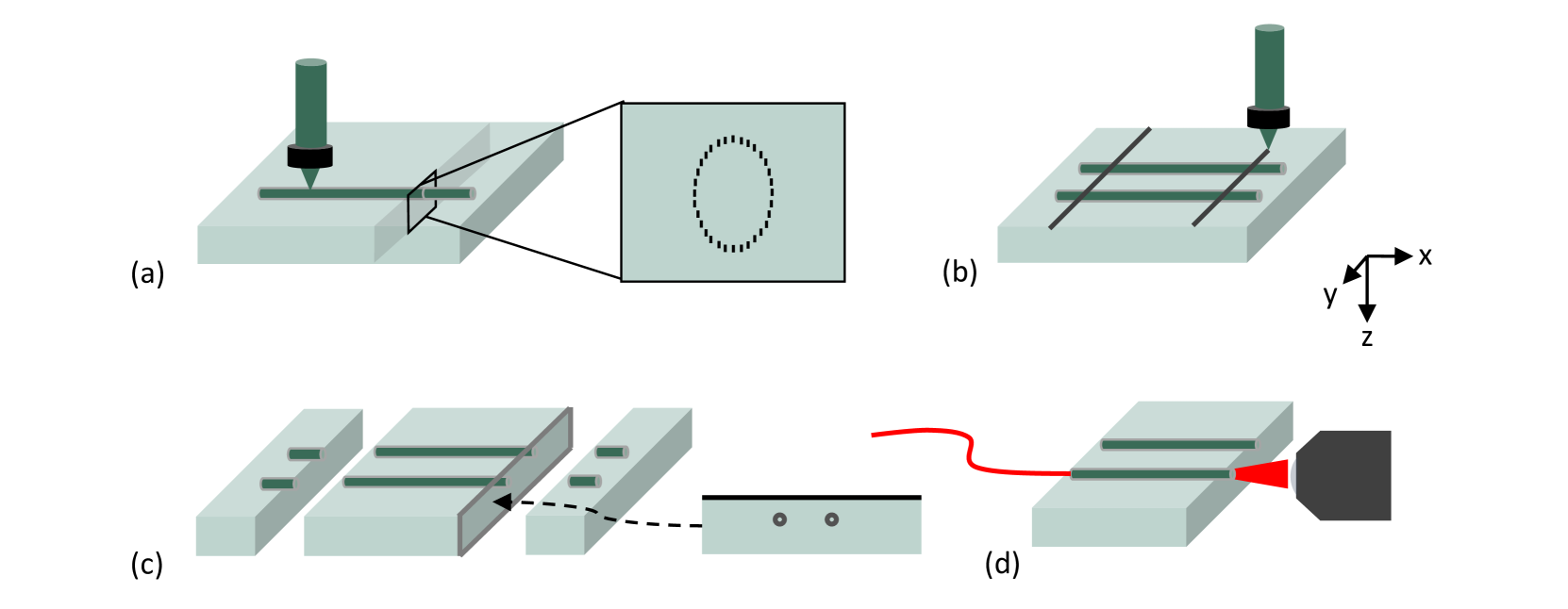 (a)

(b)

x
y
z

(c)

(d)