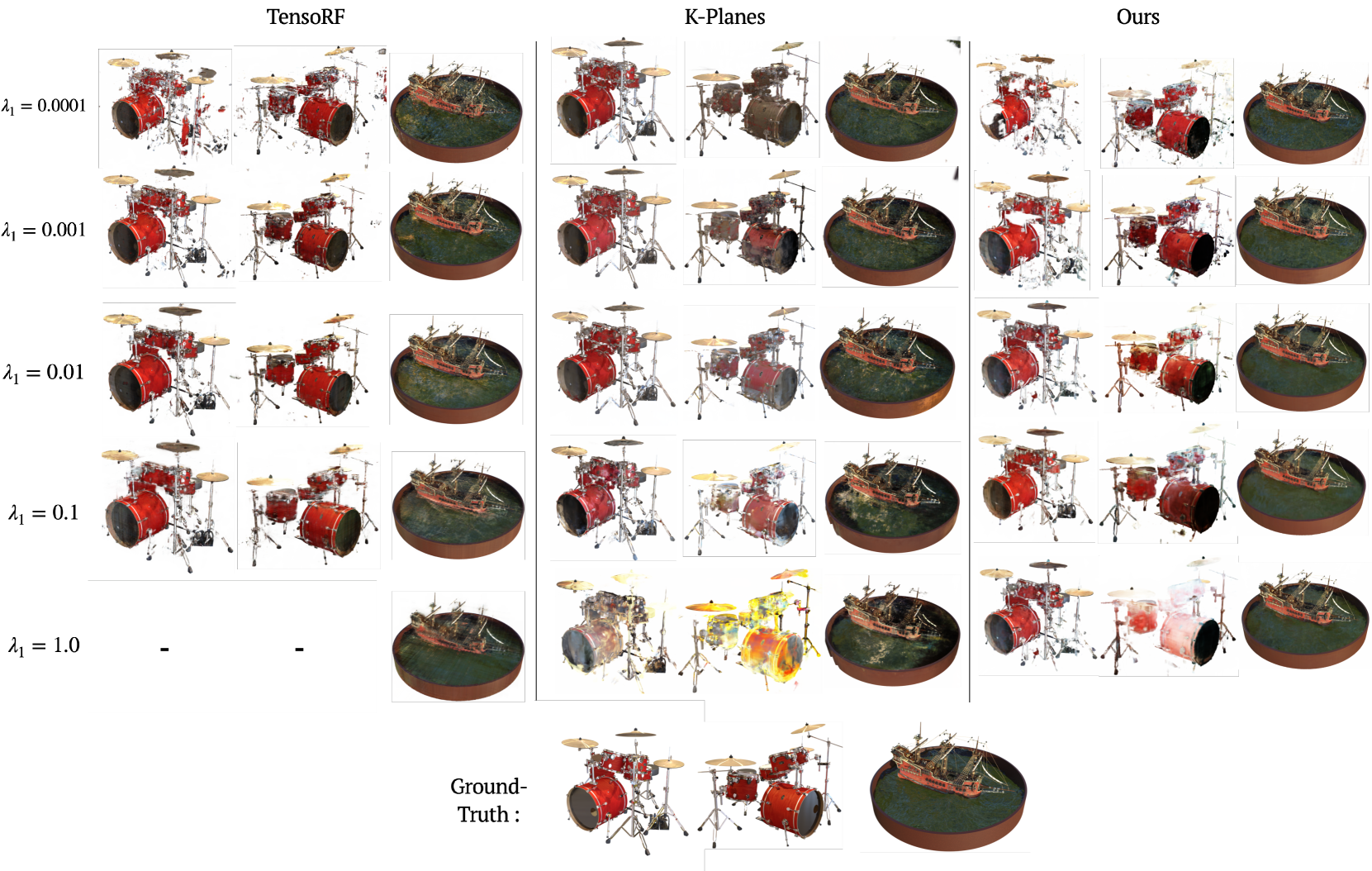 TensoRF

K-Planes

Ours

$\lambda_1 = 0.0001$

$\lambda_1 = 0.001$

$\lambda_1 = 0.01$

$\lambda_1 = 0.1$

$\lambda_1 = 1.0$

-

-

Ground-Truth :