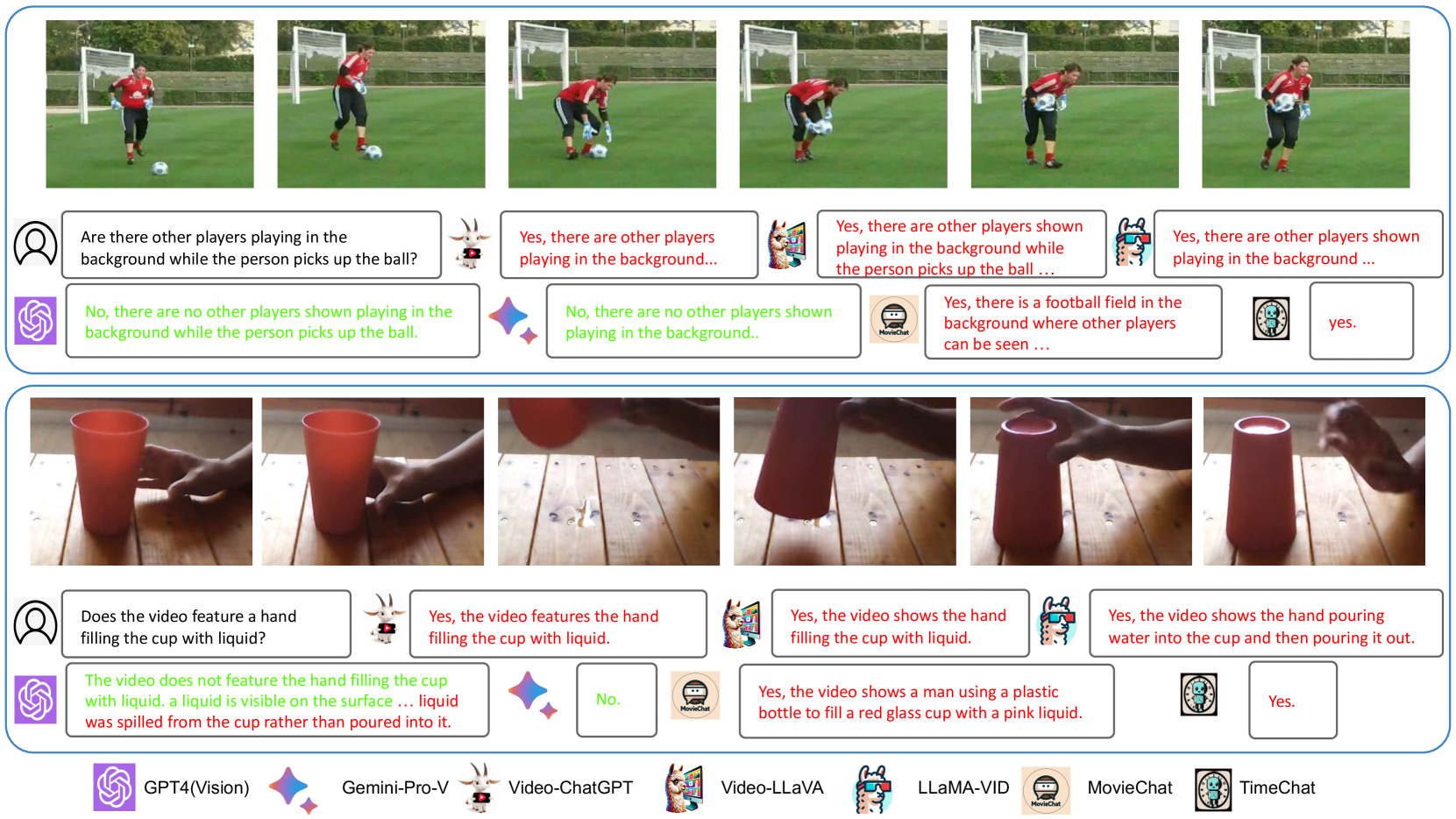 Are there other players playing in the background while the person picks up the ball?

Yes, there are other players playing in the background...

Yes, there are other players shown playing in the background while the person picks up the ball …

Yes, there are other players shown playing in the background ...

No, there are no other players shown playing in the background while the person picks up the ball.

No, there are no other players shown playing in the background..

MovieChat

Yes, there is a football field in the background where other players can be seen …

yes.

Does the video feature a hand filling the cup with liquid?

Yes, the video features the hand filling the cup with liquid.

Yes, the video shows the hand filling the cup with liquid.

Yes, the video shows the hand pouring water into the cup and then pouring it out.

The video does not feature the hand filling the cup with liquid. a liquid is visible on the surface … liquid was spilled from the cup rather than poured into it.

No.

MovieChat

Yes, the video shows a man using a plastic bottle to fill a red glass cup with a pink liquid.

Yes.

GPT4(Vision) Gemini-Pro-V Video-ChatGPT Video-LLaVA LLaMA-VID MovieChat MovieChat TimeChat