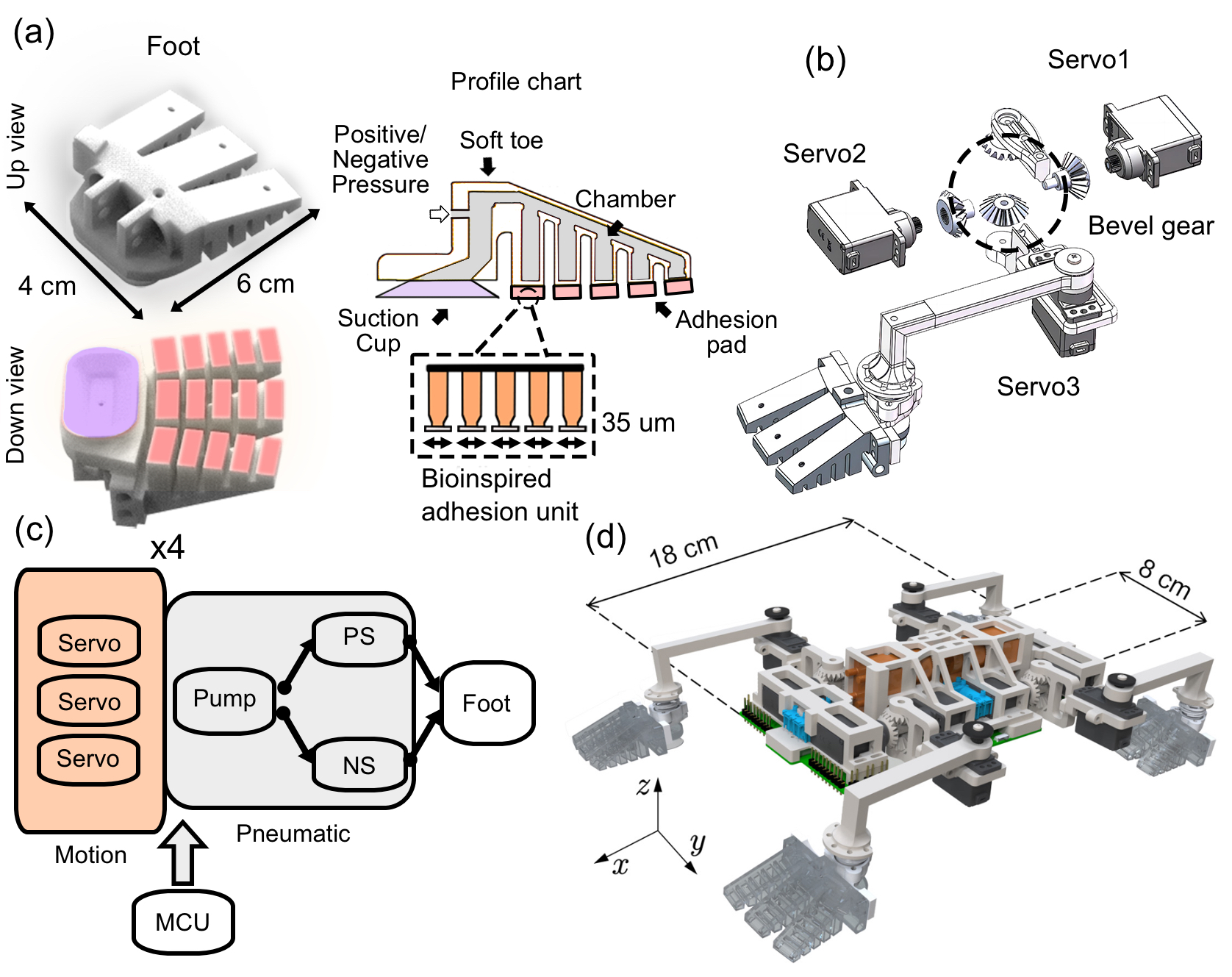 (a)

Foot

Up view

4 cm

6 cm

Down view

Profile chart

Positive/ Negative Pressure

Soft toe

Chamber

Suction Cup

Adhesion pad

35 um

Bioinspired adhesion unit

(b)

Servo1

Servo2

Bevel gear

Servo3

(c)

x4

Servo

Servo

Servo

Motion

Pump

PS

NS

Foot

Pneumatic

MCU

(d)

18 cm

8 cm

$z$

$x$

$y$