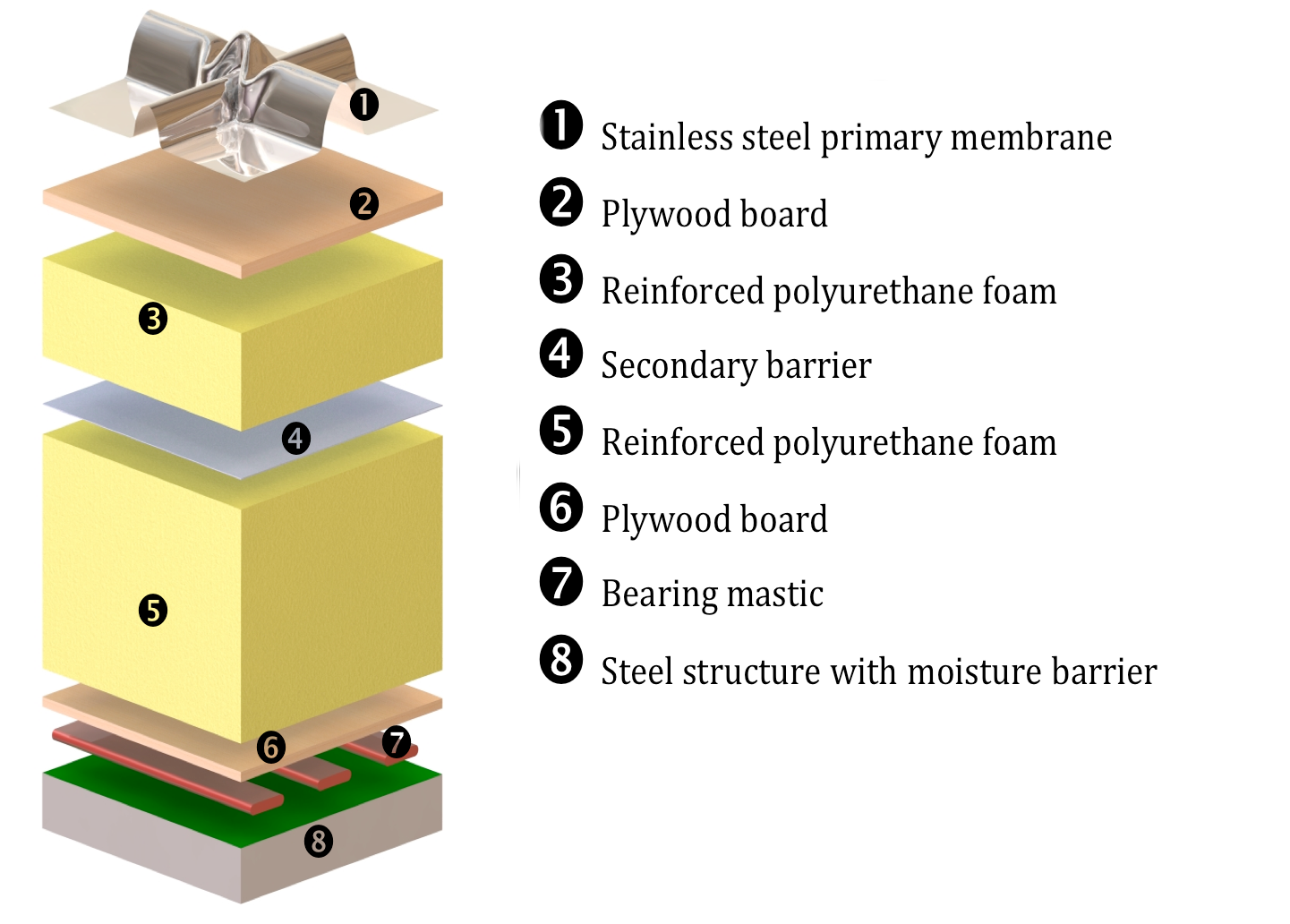 1
2
3
4
5
6
7
8

1 Stainless steel primary membrane
2 Plywood board
3 Reinforced polyurethane foam
4 Secondary barrier
5 Reinforced polyurethane foam
6 Plywood board
7 Bearing mastic
8 Steel structure with moisture barrier