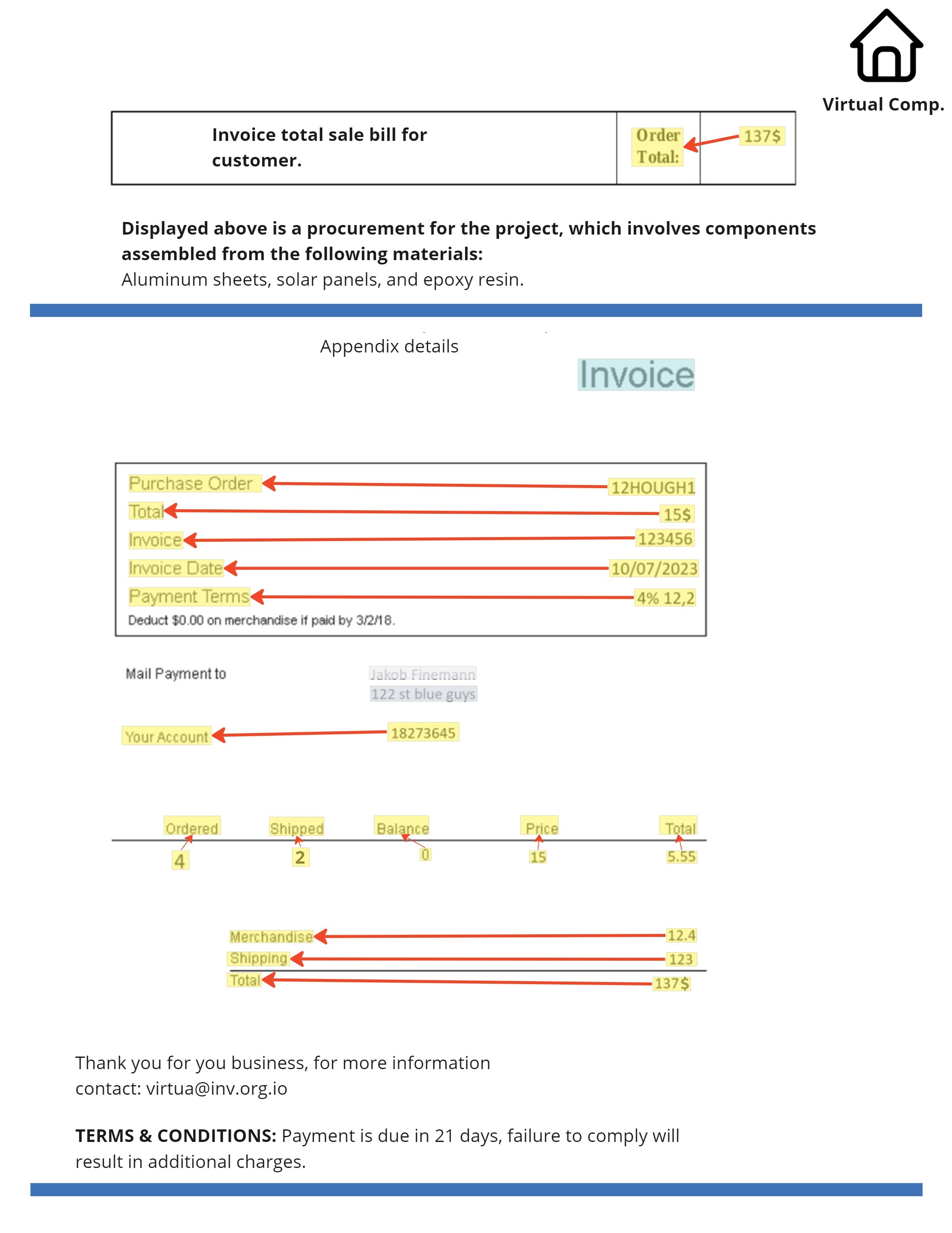 Virtual Comp.

| Invoice total sale bill for customer. | Order Total: | 137$ |
|---|---|---|

**Displayed above is a procurement for the project, which involves components assembled from the following materials:**
Aluminum sheets, solar panels, and epoxy resin.

Appendix details

Invoice

Purchase Order 12HOUGH1
Total 15$
Invoice 123456
Invoice Date 10/07/2023
Payment Terms 4% 12,2
Deduct $0.00 on merchandise if paid by 3/2/18.

Mail Payment to Jakob Finemann
122 st blue guys

Your Account 18273645

| Ordered | Shipped | Balance | Price | Total |
|---|---|---|---|---|
| 4 | 2 | 0 | 15 | 5.55 |

Merchandise 12.4
Shipping 123
Total 137$

Thank you for you business, for more information contact: virtua@inv.org.io

**TERMS & CONDITIONS:** Payment is due in 21 days, failure to comply will result in additional charges.