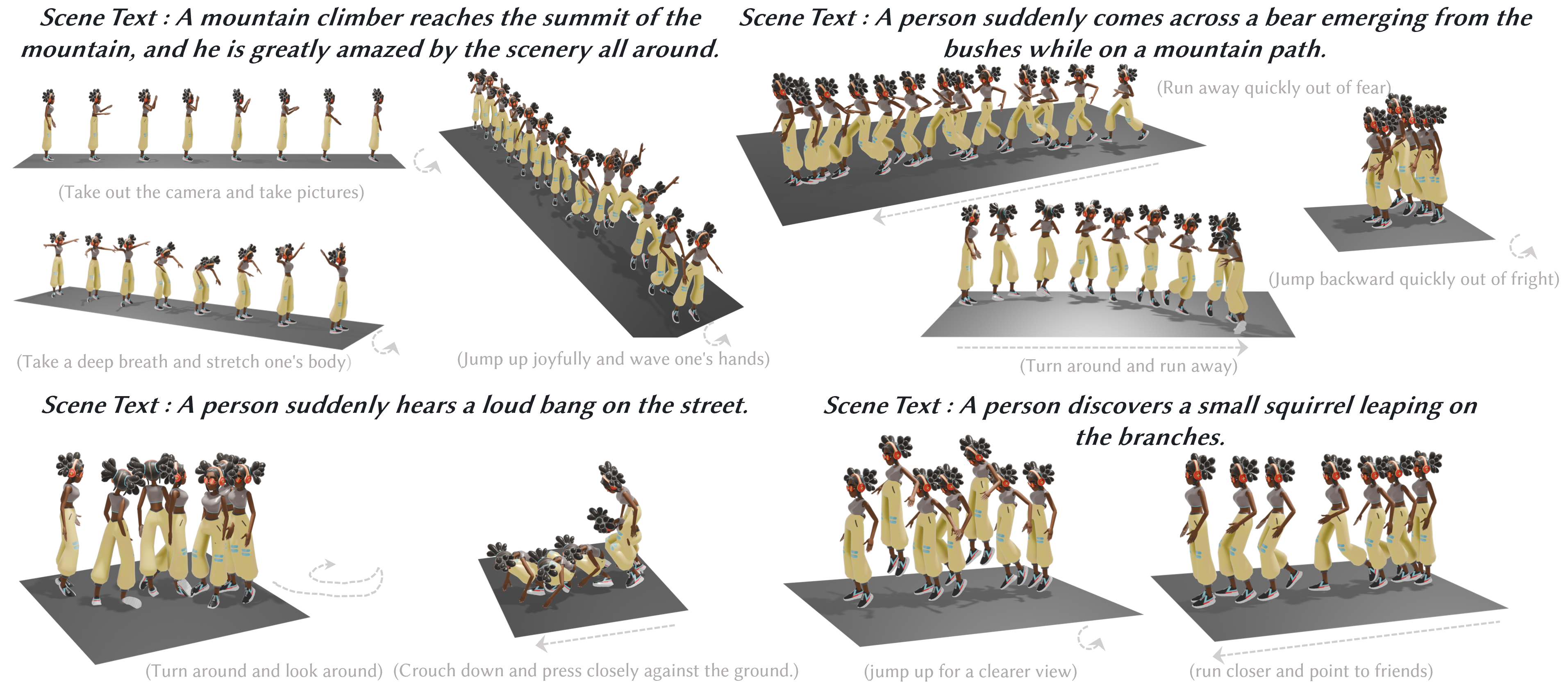 Scene Text : A mountain climber reaches the summit of the mountain, and he is greatly amazed by the scenery all around.

(Take out the camera and take pictures)

(Take a deep breath and stretch one's body)

(Jump up joyfully and wave one's hands)

Scene Text : A person suddenly comes across a bear emerging from the bushes while on a mountain path.

(Run away quickly out of fear)

(Jump backward quickly out of fright)

(Turn around and run away)

Scene Text : A person suddenly hears a loud bang on the street.

(Turn around and look around)

(Crouch down and press closely against the ground.)

Scene Text : A person discovers a small squirrel leaping on the branches.

(jump up for a clearer view)

(run closer and point to friends)