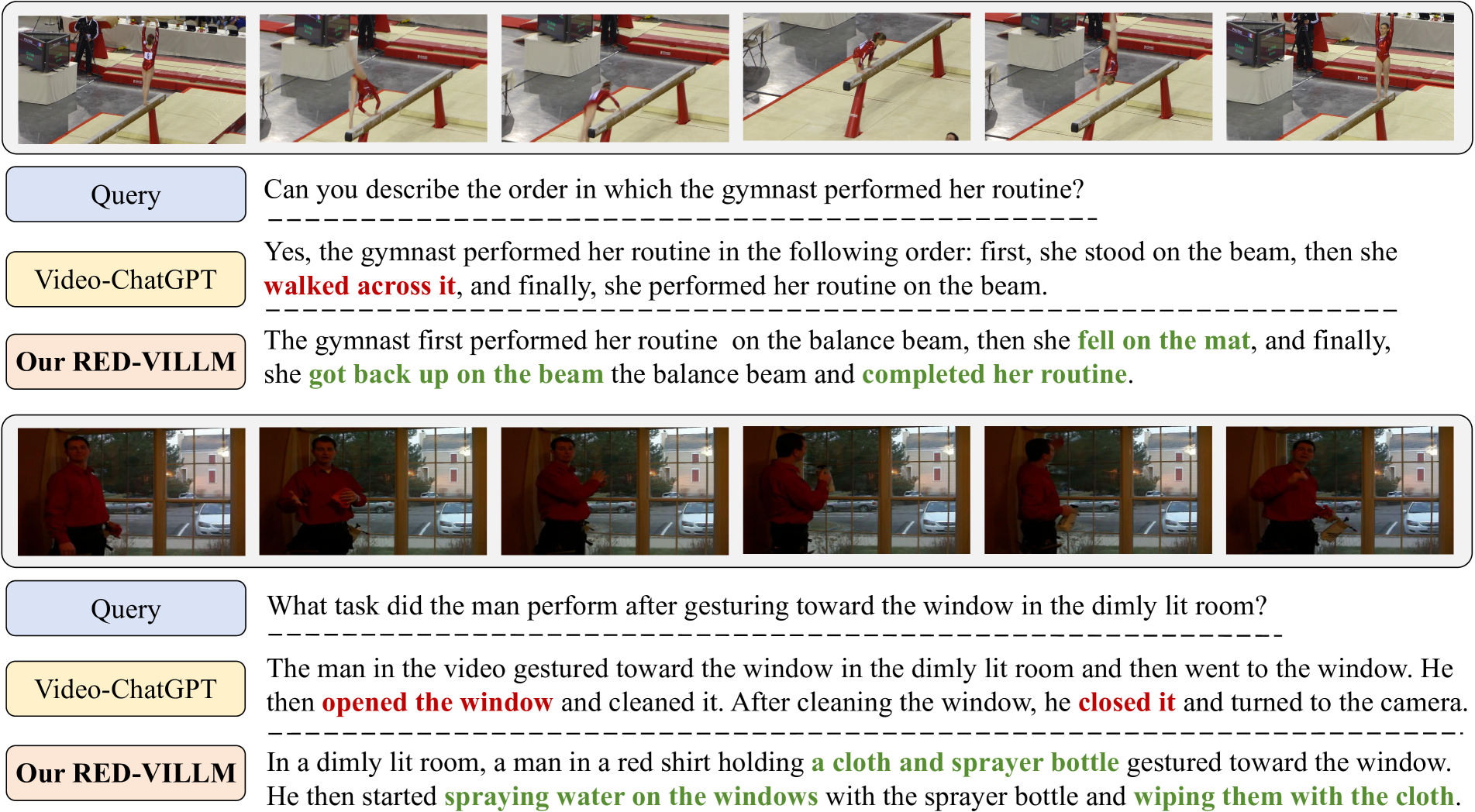 Query

Can you describe the order in which the gymnast performed her routine?

Video-ChatGPT

Yes, the gymnast performed her routine in the following order: first, she stood on the beam, then she walked across it, and finally, she performed her routine on the beam.

Our RED-VILLM

The gymnast first performed her routine on the balance beam, then she fell on the mat, and finally, she got back up on the beam the balance beam and completed her routine.

Query

What task did the man perform after gesturing toward the window in the dimly lit room?

Video-ChatGPT

The man in the video gestured toward the window in the dimly lit room and then went to the window. He then opened the window and cleaned it. After cleaning the window, he closed it and turned to the camera.

Our RED-VILLM

In a dimly lit room, a man in a red shirt holding a cloth and sprayer bottle gestured toward the window. He then started spraying water on the windows with the sprayer bottle and wiping them with the cloth.