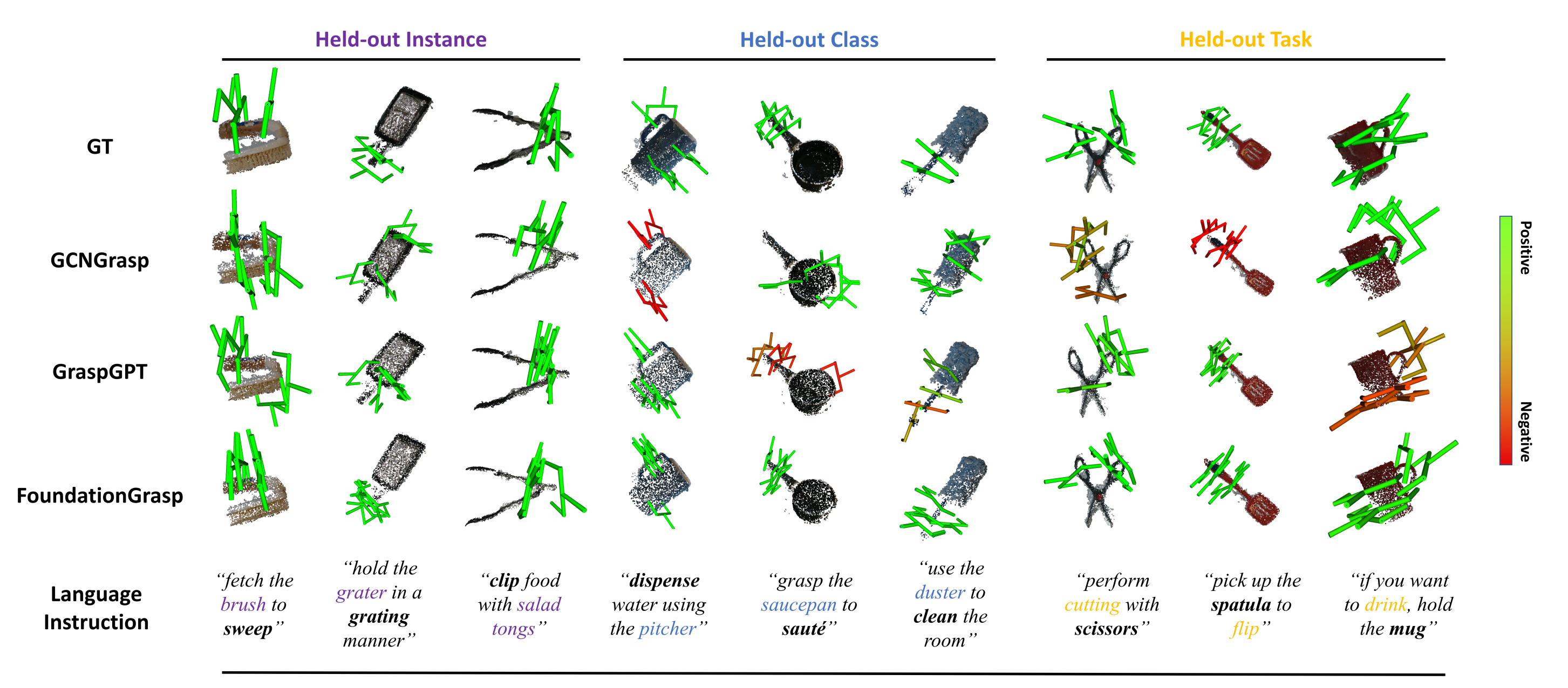 Held-out Instance

Held-out Class

Held-out Task

GT

GCNGrasp

GraspGPT

FoundationGrasp

Language Instruction

"fetch the brush to sweep"

"hold the grater in a grating manner"

"clip food with salad tongs"

"dispense water using the pitcher"

"grasp the saucepan to sauté"

"use the duster to clean the room"

"perform cutting with scissors"

"pick up the spatula to flip"

"if you want to drink, hold the mug"

Positive

Negative