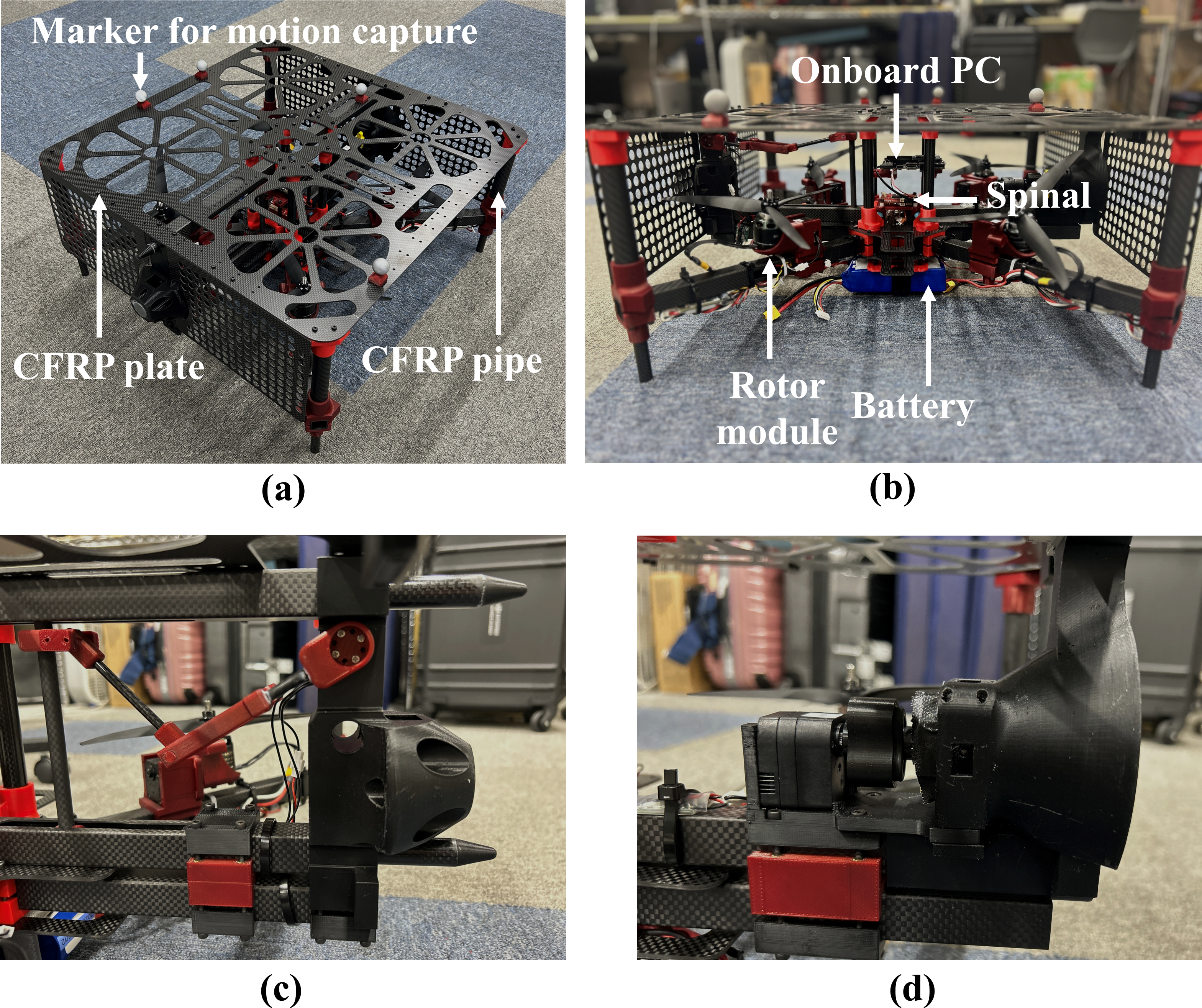 Marker for motion capture

CFRP plate

CFRP pipe

(a)

Onboard PC

Spinal

Rotor module

Battery

(b)

(c)

(d)