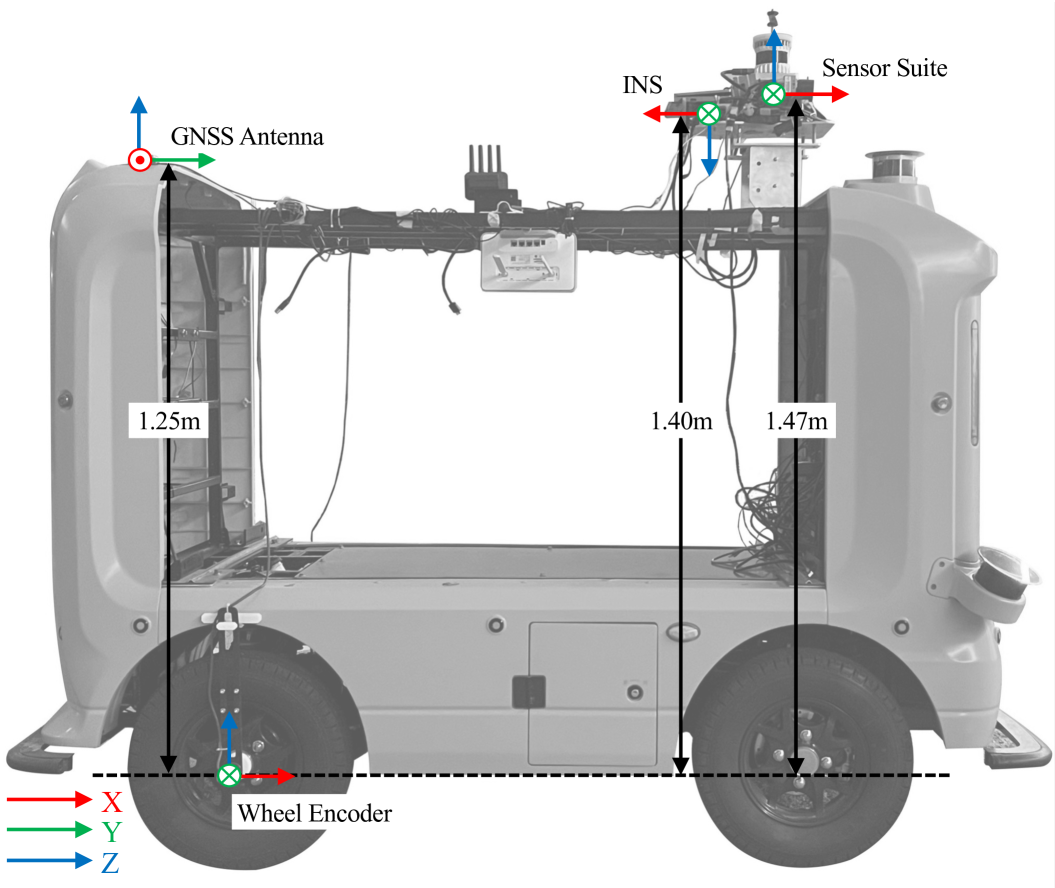 INS

Sensor Suite

GNSS Antenna

1.25m

1.40m

1.47m

Wheel Encoder

X
Y
Z