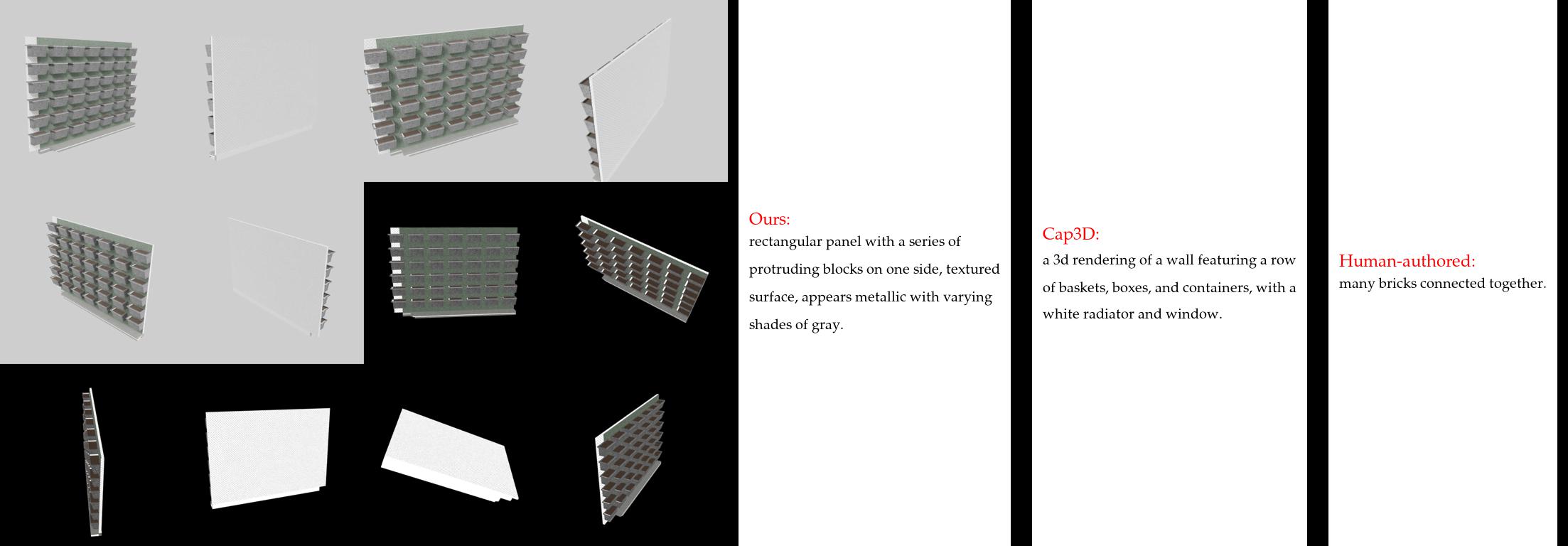 Ours:
rectangular panel with a series of protruding blocks on one side, textured surface, appears metallic with varying shades of gray.

Cap3D:
a 3d rendering of a wall featuring a row of baskets, boxes, and containers, with a white radiator and window.

Human-authored:
many bricks connected together.