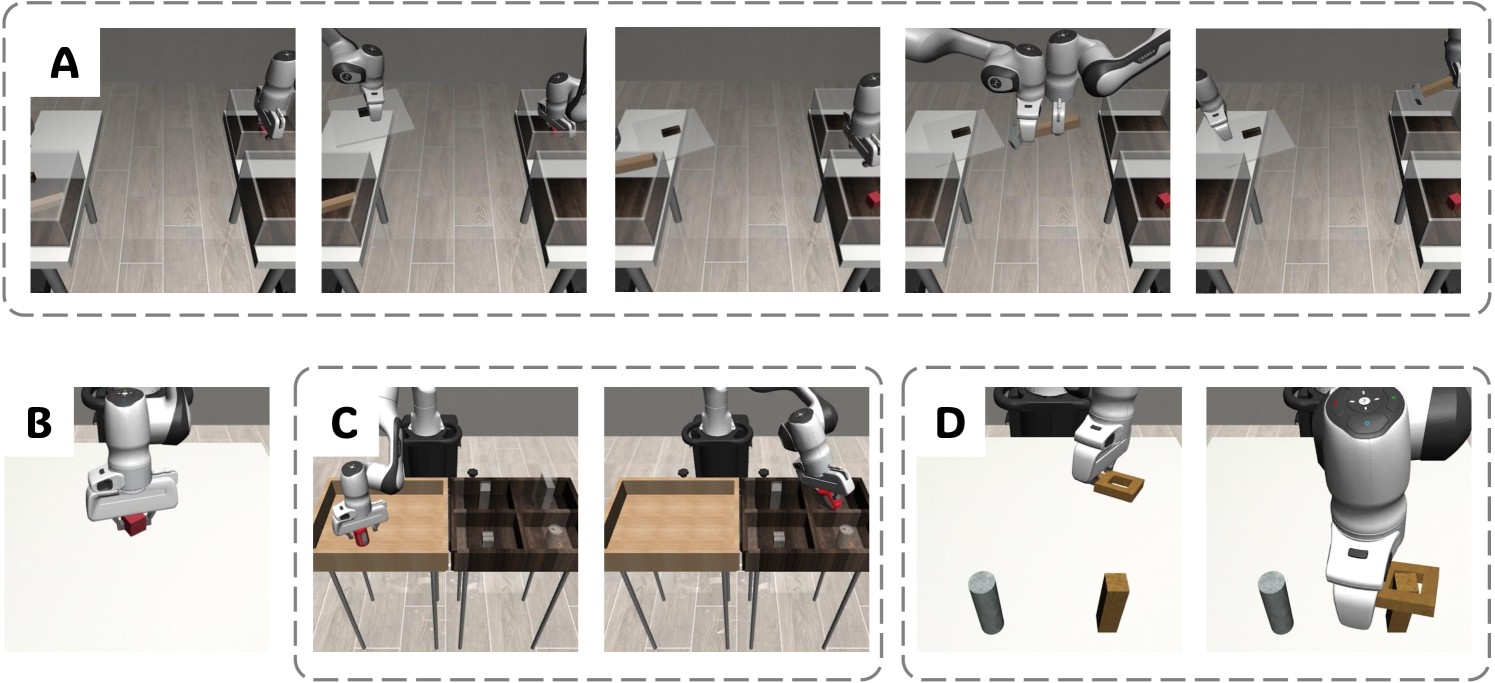 A

B

C

D