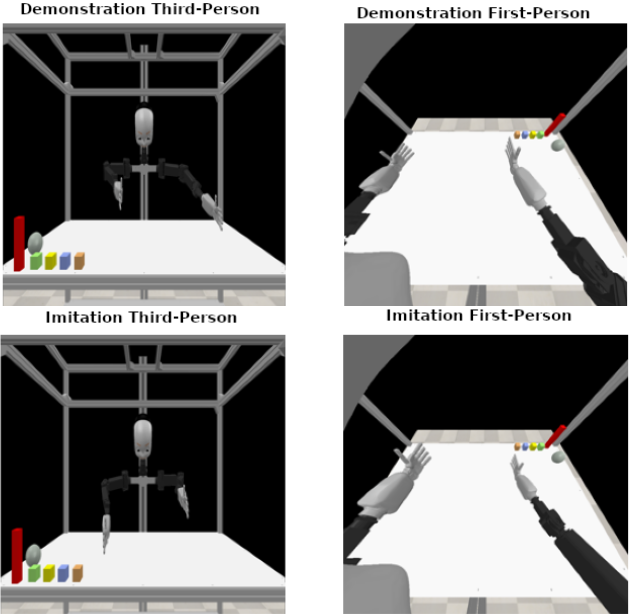 Demonstration Third-Person

Demonstration First-Person

Imitation Third-Person

Imitation First-Person