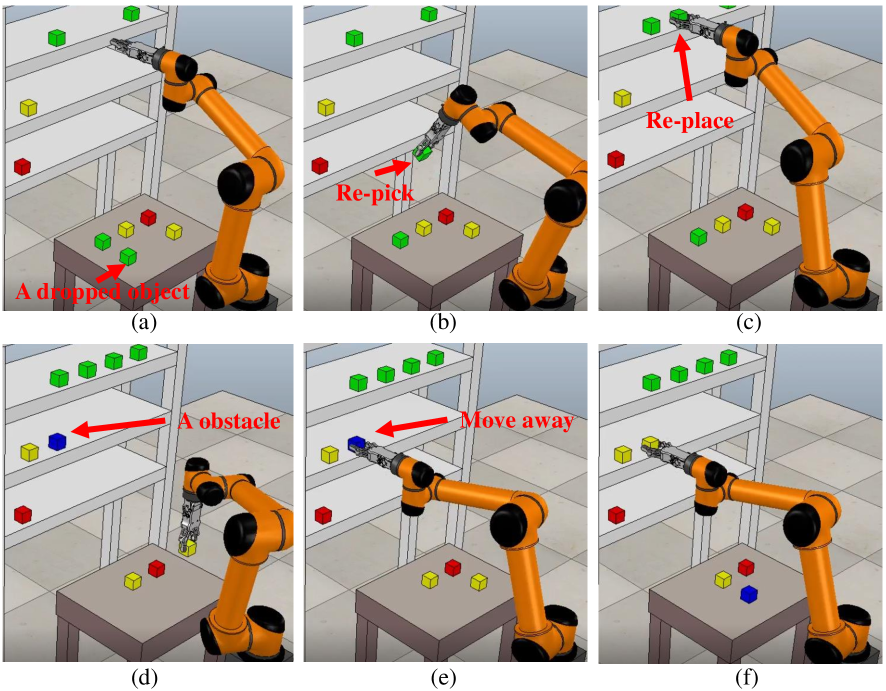 A dropped object

(a)

Re-pick

(b)

Re-place

(c)

A obstacle

(d)

Move away

(e)

(f)