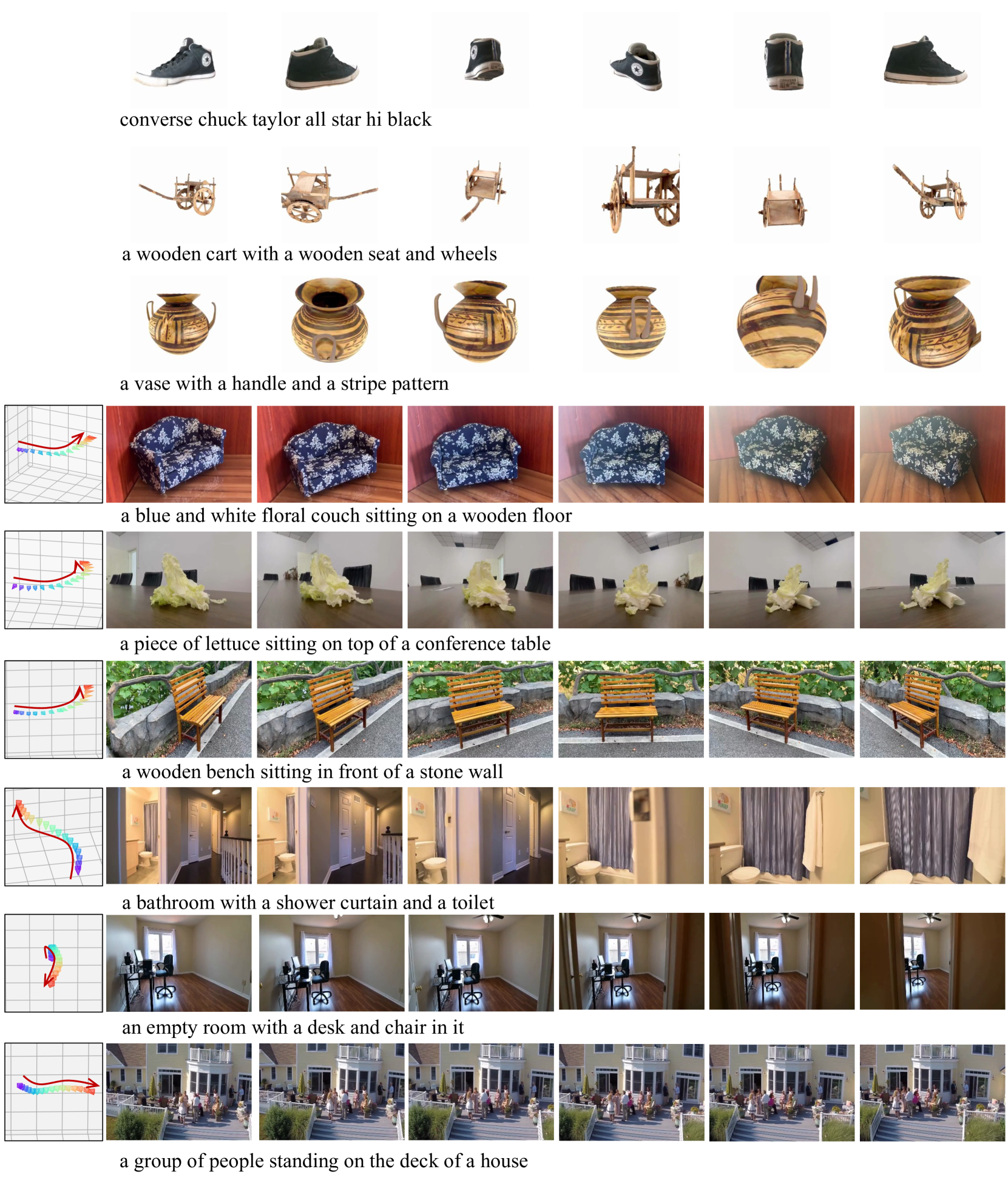 converse chuck taylor all star hi black

a wooden cart with a wooden seat and wheels

a vase with a handle and a stripe pattern

a blue and white floral couch sitting on a wooden floor

a piece of lettuce sitting on top of a conference table

a wooden bench sitting in front of a stone wall

a bathroom with a shower curtain and a toilet

an empty room with a desk and chair in it

a group of people standing on the deck of a house