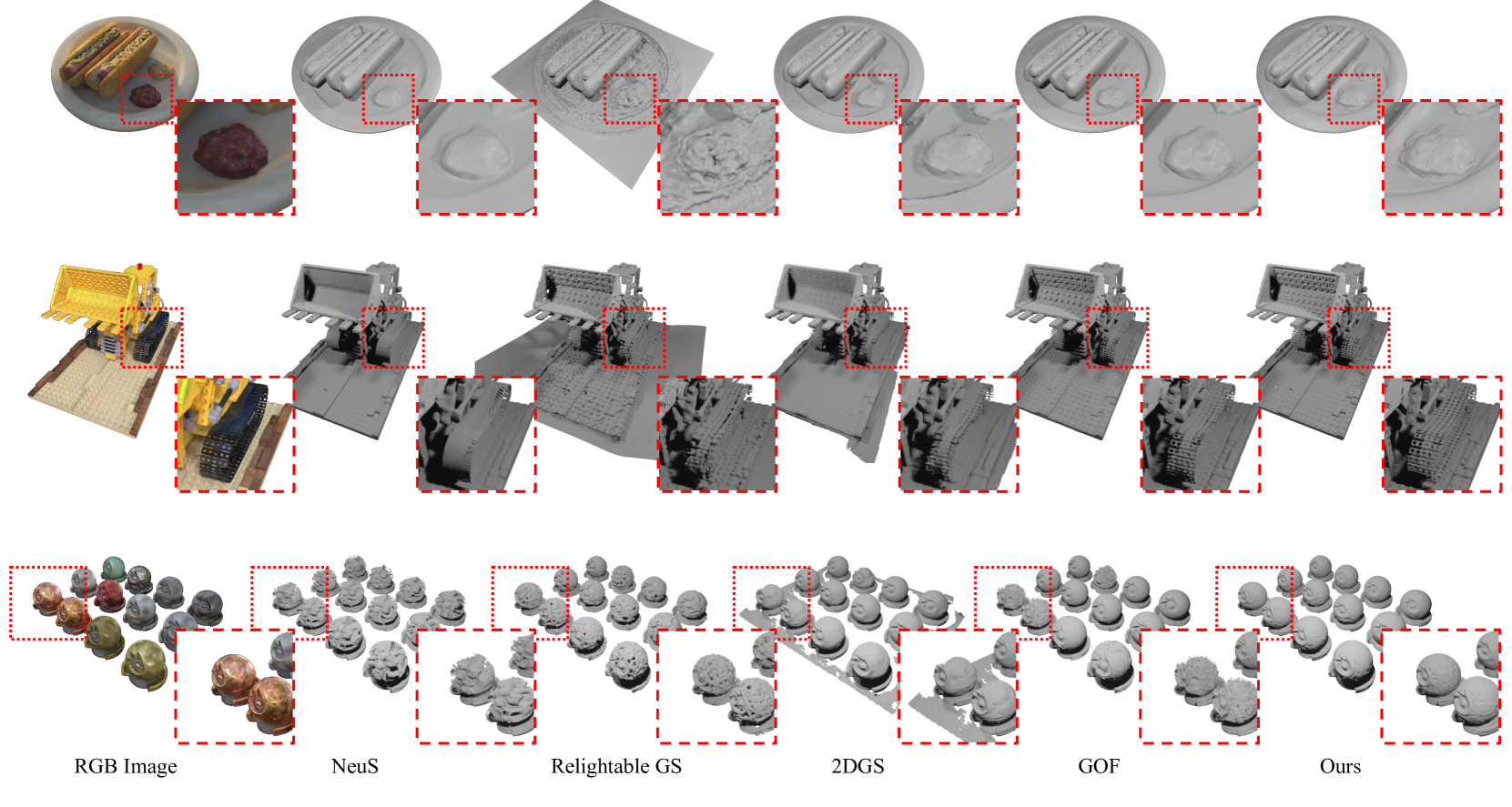 RGB Image NeuS Relightable GS 2DGS GOF Ours