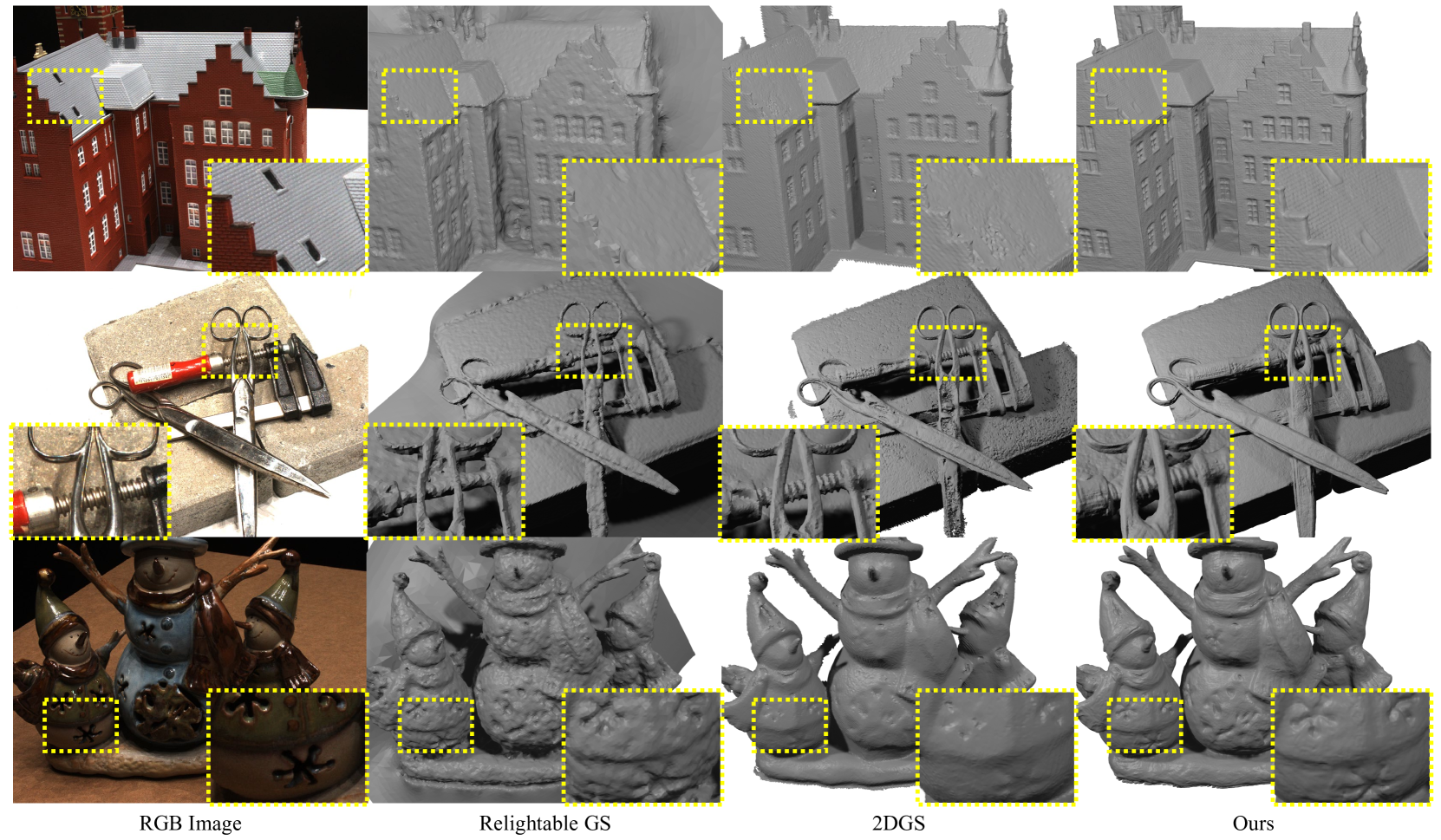 RGB Image Relightable GS 2DGS Ours