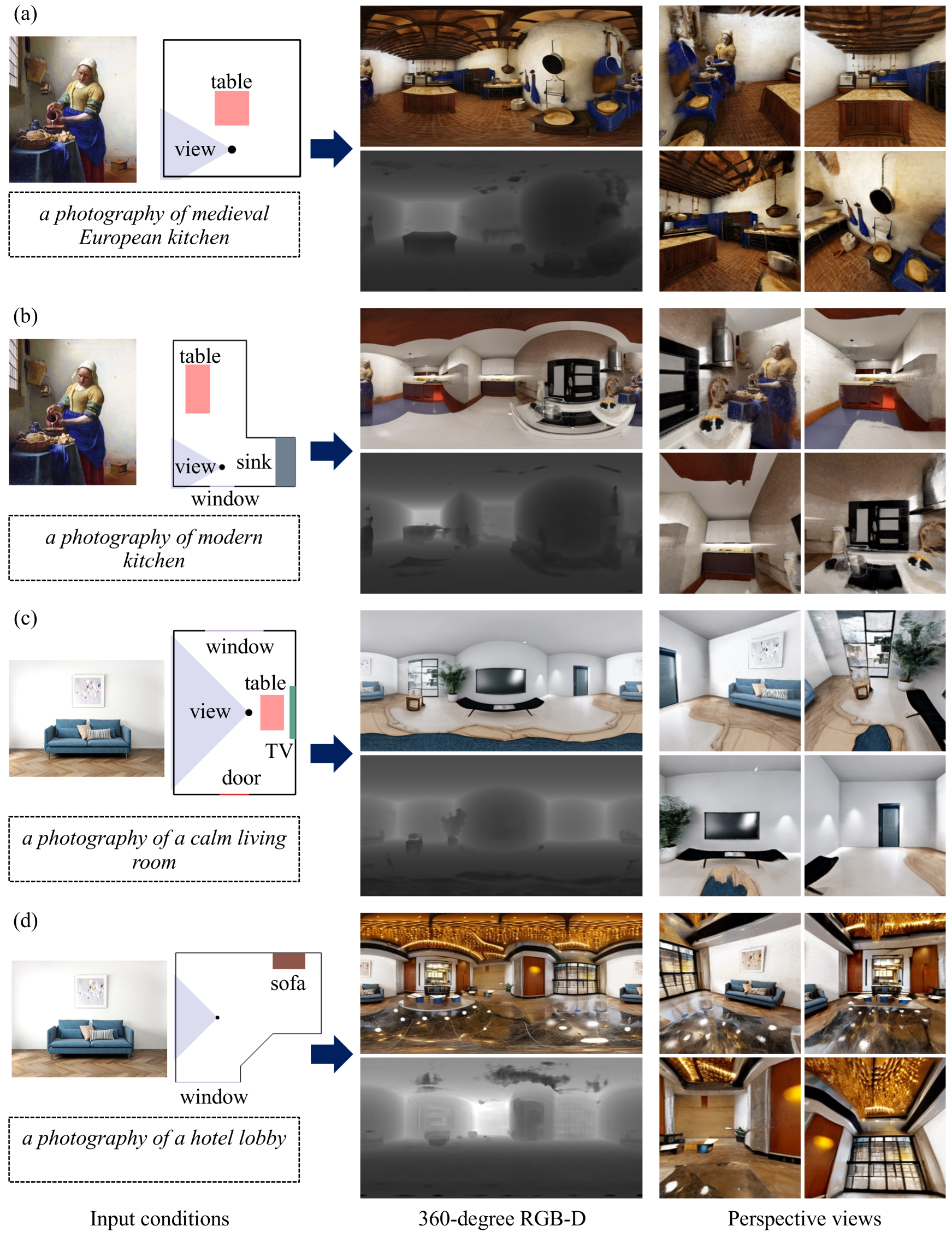 (a)

table

view

a photography of medieval European kitchen

(b)

table

view

sink

window

a photography of modern kitchen

(c)

window

table

view

TV

door

a photography of a calm living room

(d)

sofa

window

a photography of a hotel lobby

Input conditions

360-degree RGB-D

Perspective views