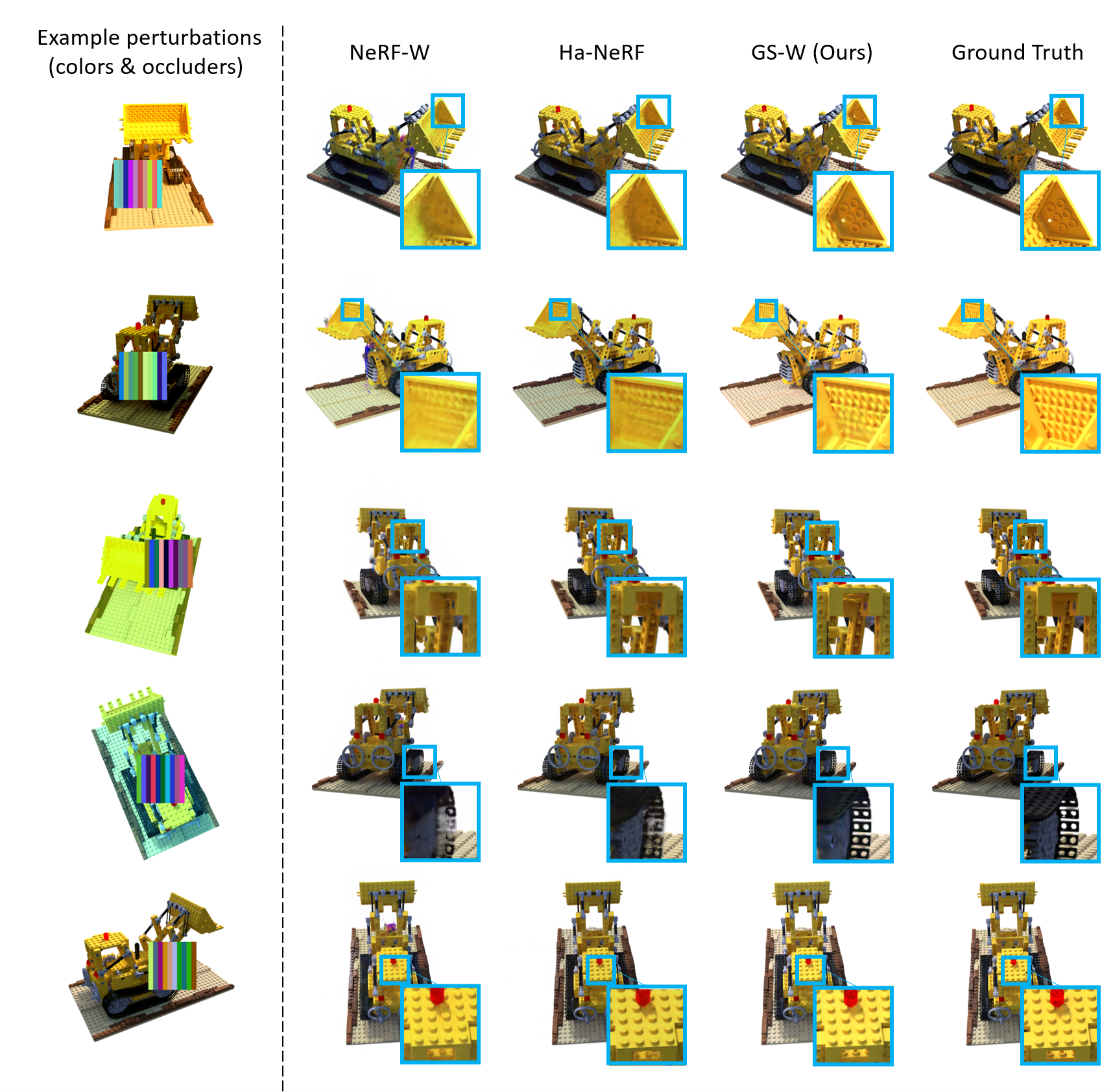 Example perturbations
(colors & occluders)

NeRF-W

Ha-NeRF

GS-W (Ours)

Ground Truth