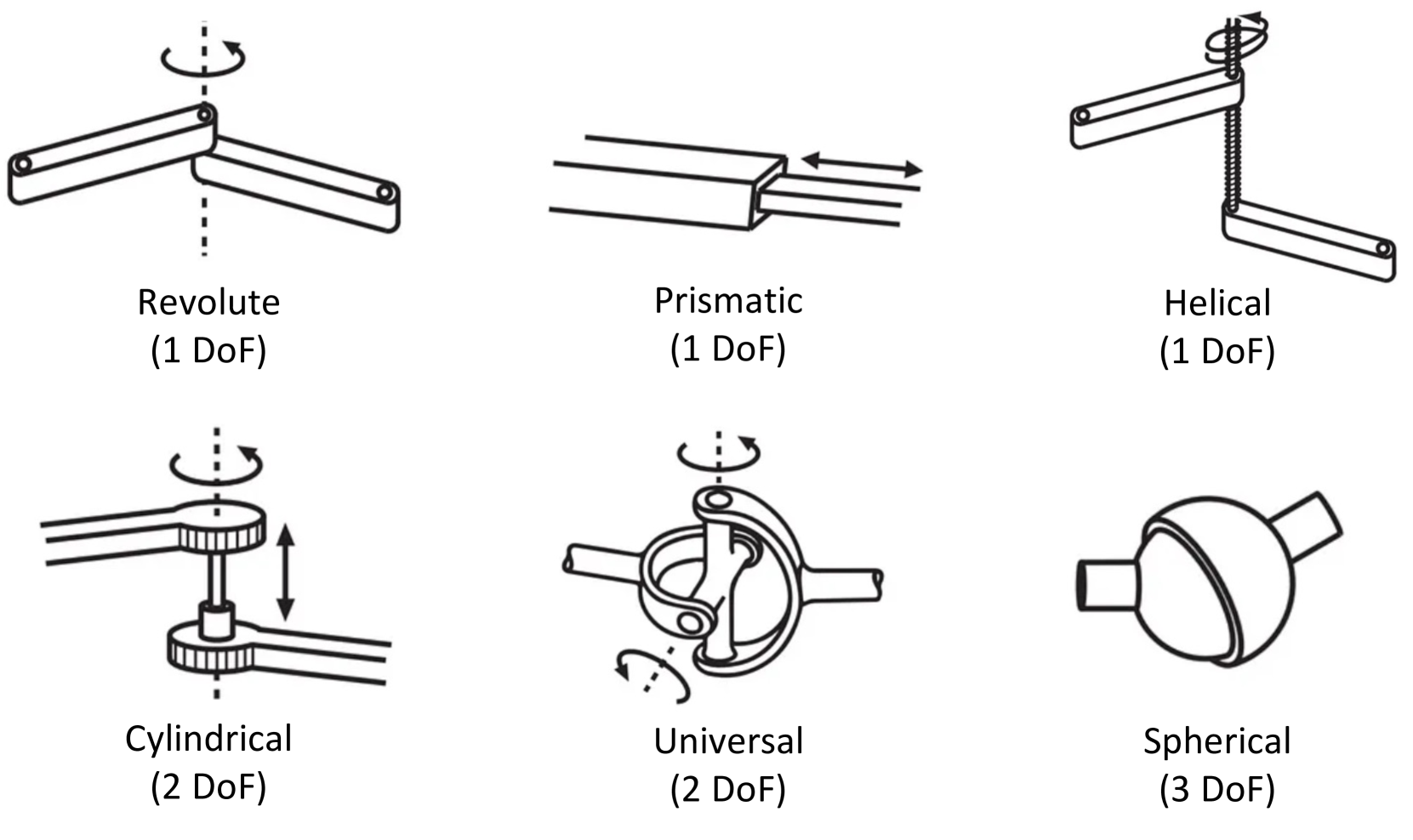 Revolute
(1 DoF)

Prismatic
(1 DoF)

Helical
(1 DoF)

Cylindrical
(2 DoF)

Universal
(2 DoF)

Spherical
(3 DoF)