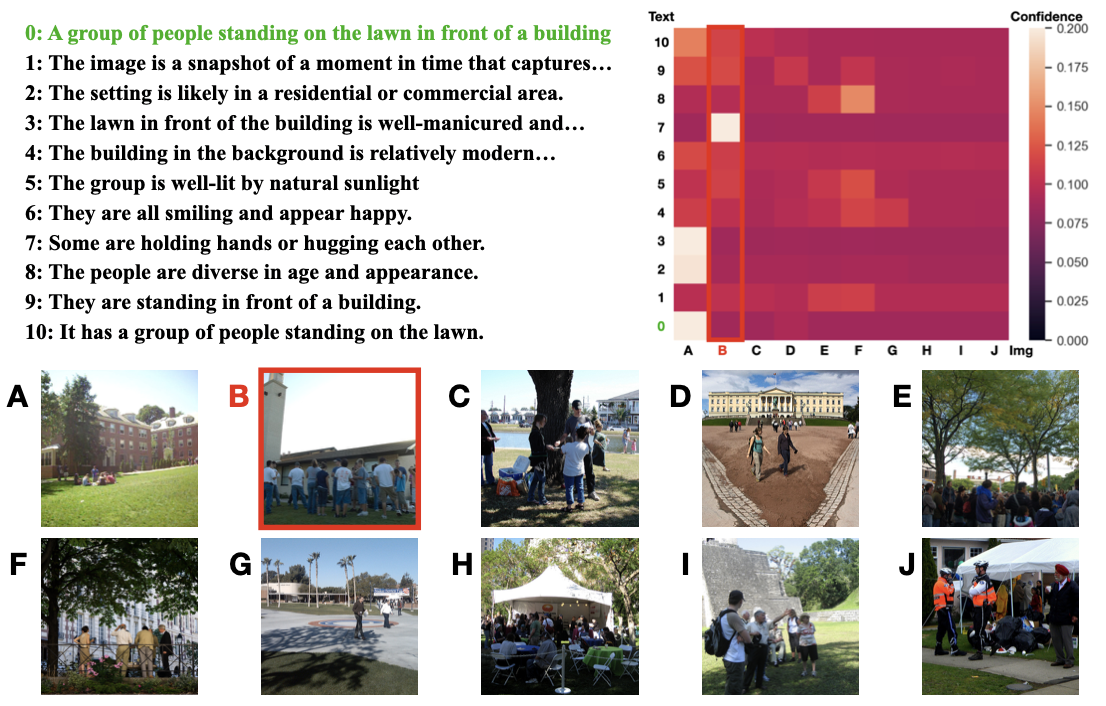 0: A group of people standing on the lawn in front of a building
1: The image is a snapshot of a moment in time that captures…
2: The setting is likely in a residential or commercial area.
3: The lawn in front of the building is well-manicured and…
4: The building in the background is relatively modern…
5: The group is well-lit by natural sunlight
6: They are all smiling and appear happy.
7: Some are holding hands or hugging each other.
8: The people are diverse in age and appearance.
9: They are standing in front of a building.
10: It has a group of people standing on the lawn.

Text
10
9
8
7
6
5
4
3
2
1
0
A B C D E F G H I J Img

Confidence
0.200
0.175
0.150
0.125
0.100
0.075
0.050
0.025
0.000

A
B
C
D
E
F
G
H
I
J