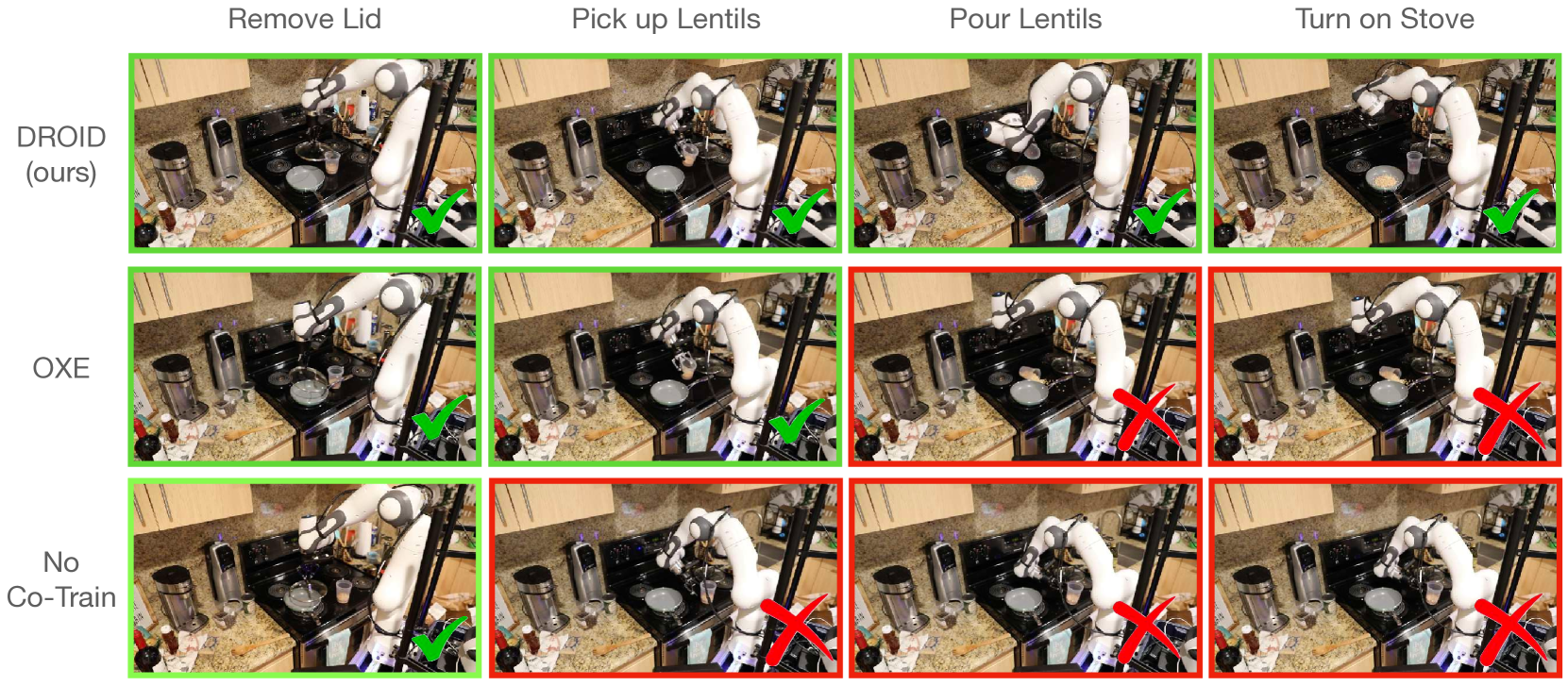 Remove Lid
Pick up Lentils
Pour Lentils
Turn on Stove

DROID (ours)

OXE

No Co-Train