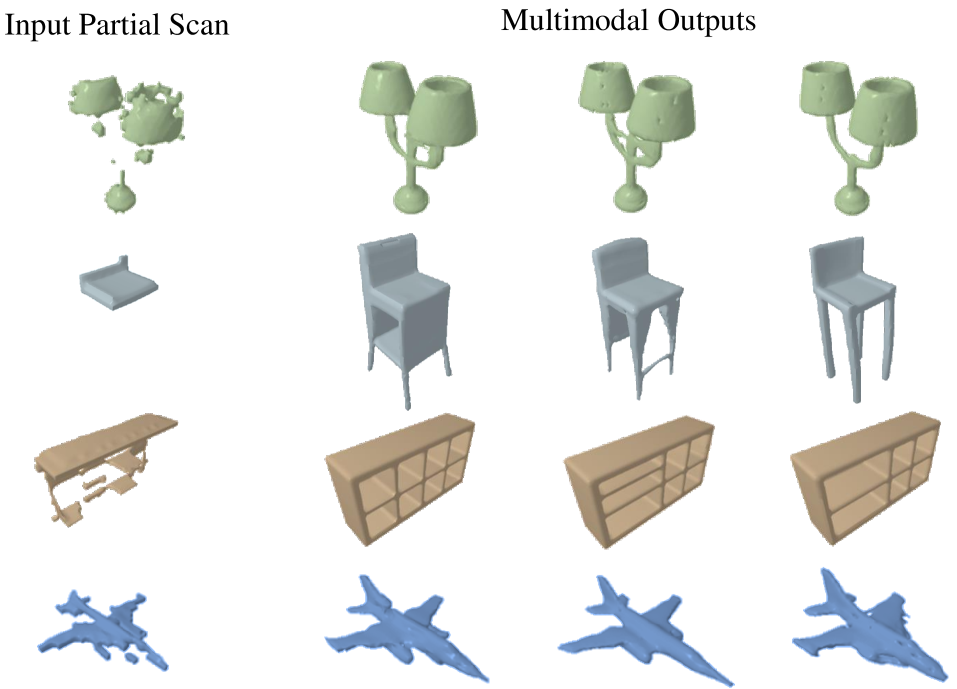 Input Partial Scan

Multimodal Outputs