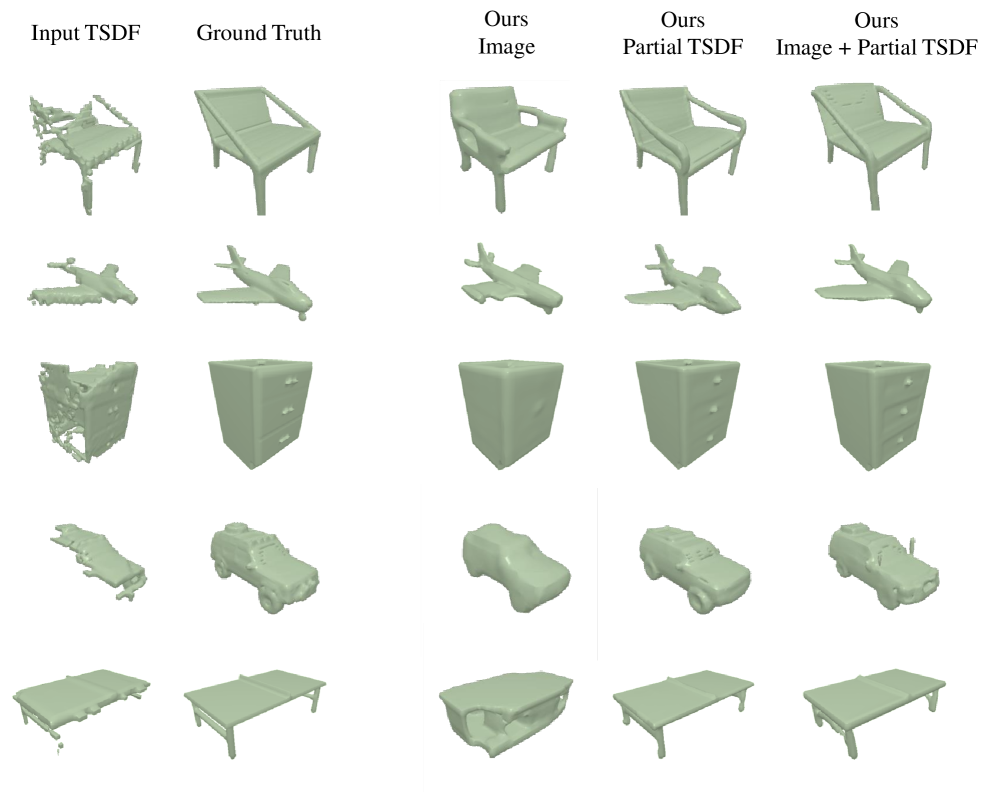 Input TSDF

Ground Truth

Ours
Image

Ours
Partial TSDF

Ours
Image + Partial TSDF