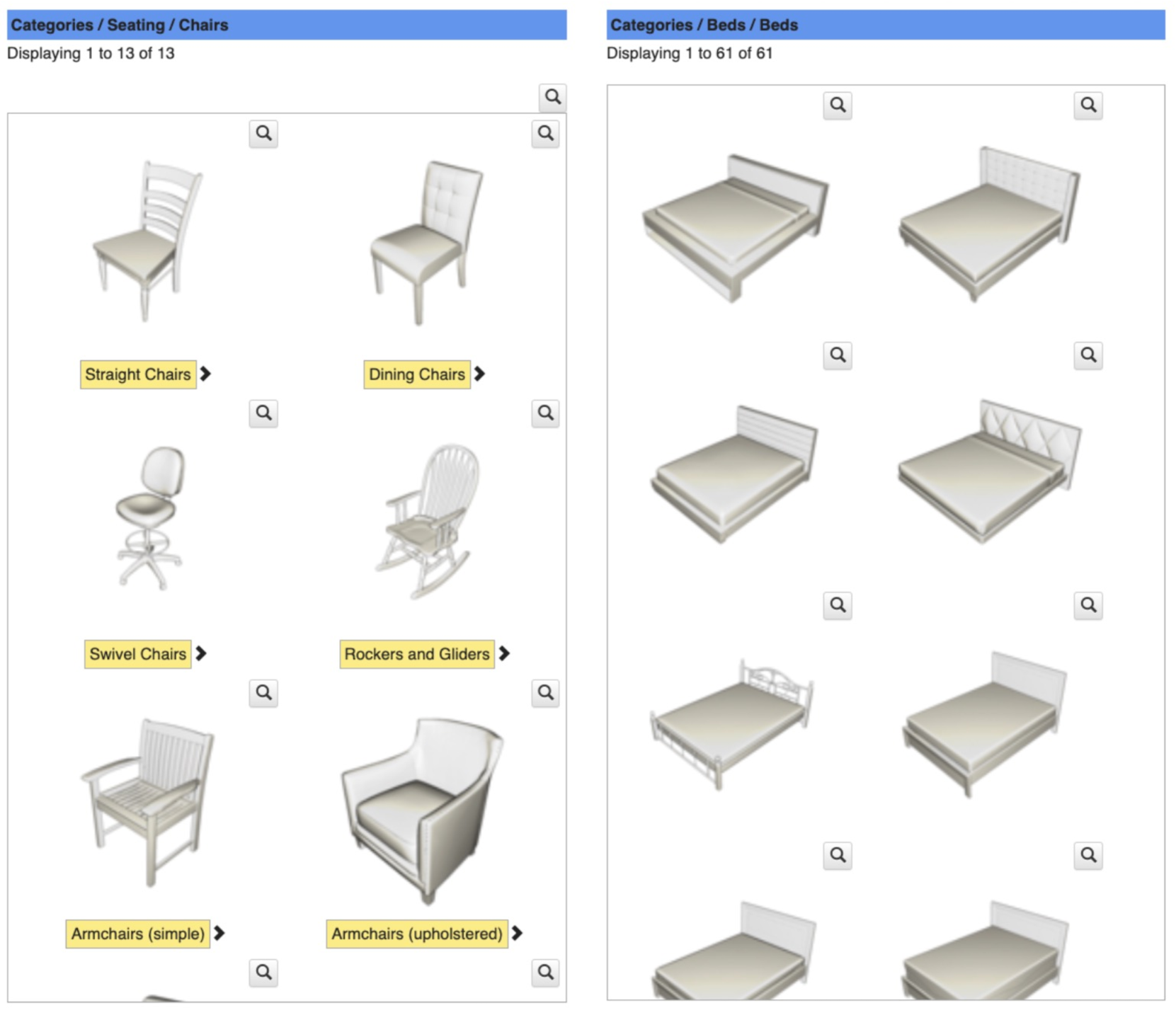 Categories / Seating / Chairs
Displaying 1 to 13 of 13

Straight Chairs

Dining Chairs

Swivel Chairs

Rockers and Gliders

Armchairs (simple)

Armchairs (upholstered)

Categories / Beds / Beds
Displaying 1 to 61 of 61