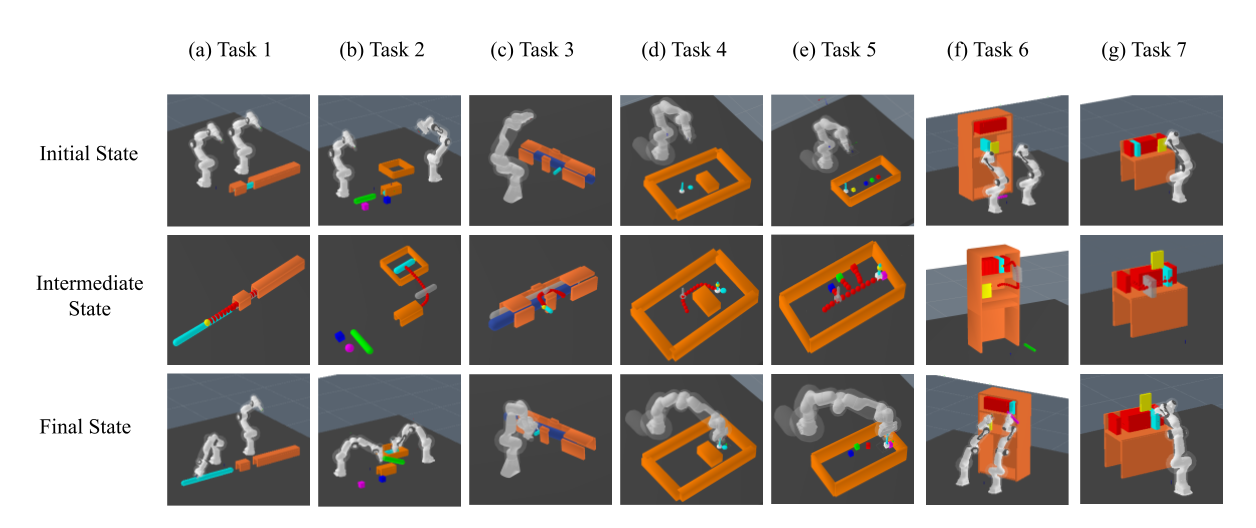 (a) Task 1 (b) Task 2 (c) Task 3 (d) Task 4 (e) Task 5 (f) Task 6 (g) Task 7

Initial State

Intermediate State

Final State