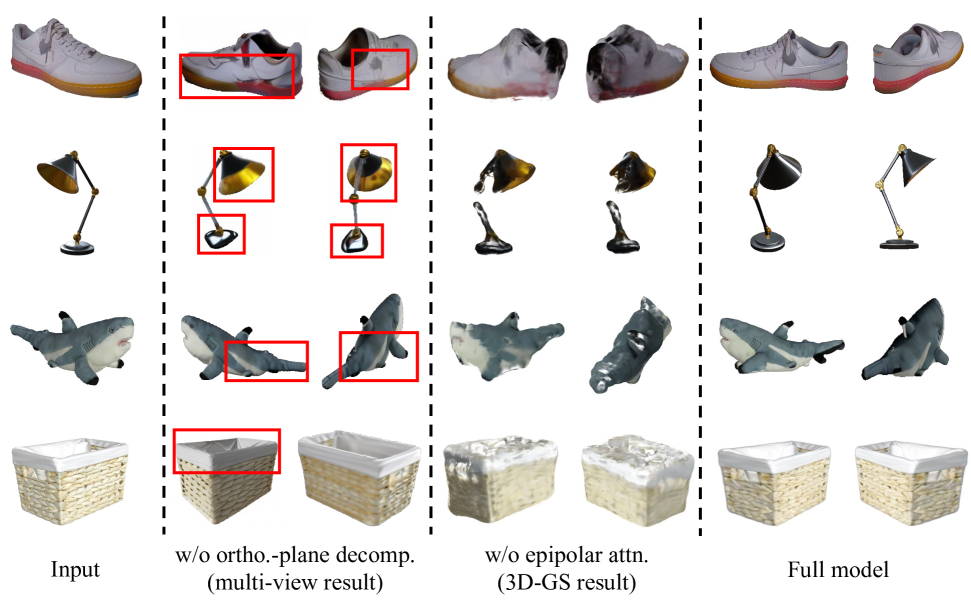 Input

w/o ortho.-plane decomp.
(multi-view result)

w/o epipolar attn.
(3D-GS result)

Full model