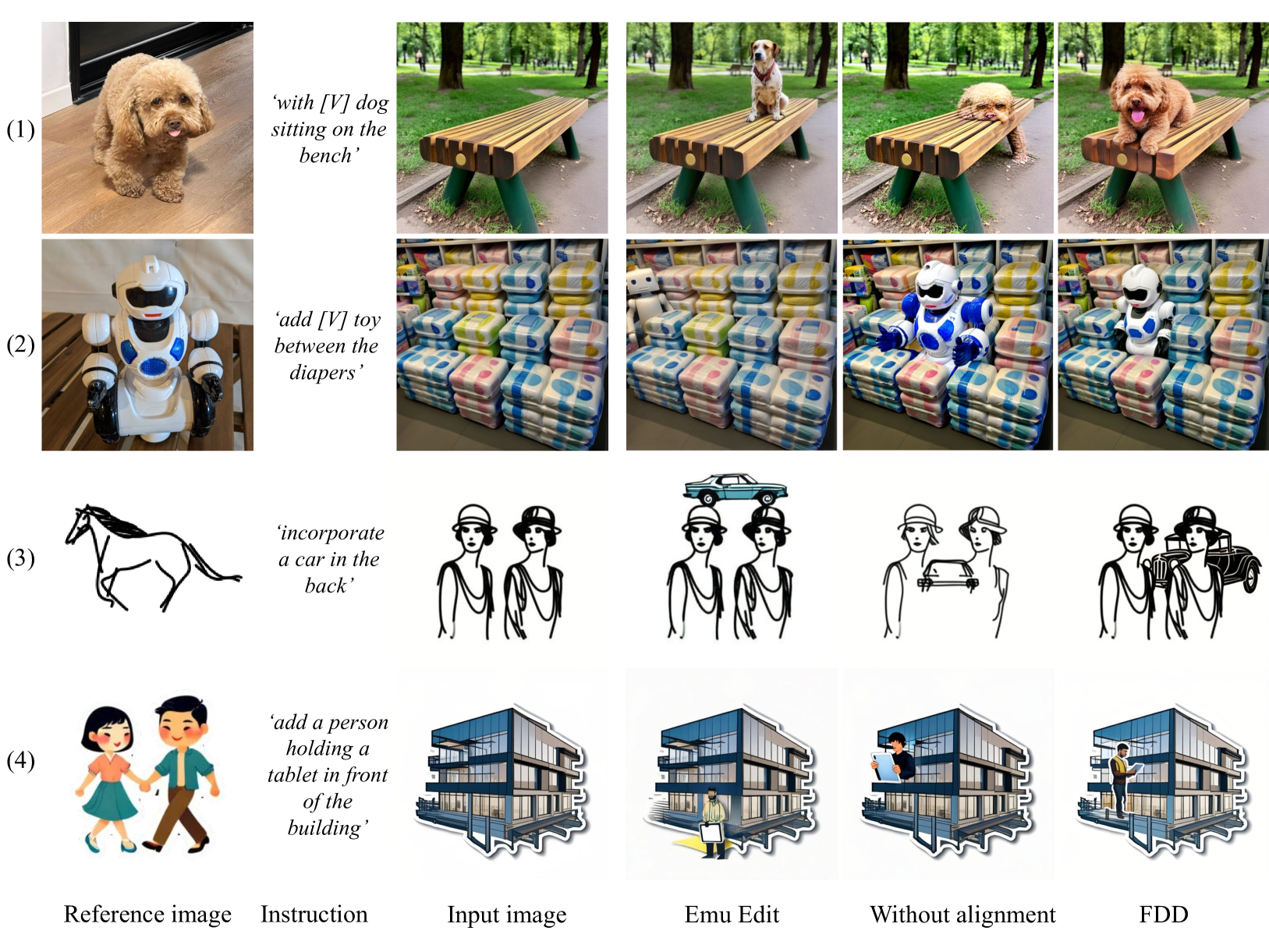 (1) 'with [V] dog sitting on the bench'

(2) 'add [V] toy between the diapers'

(3) 'incorporate a car in the back'

(4) 'add a person holding a tablet in front of the building'

Reference image Instruction Input image Emu Edit Without alignment FDD