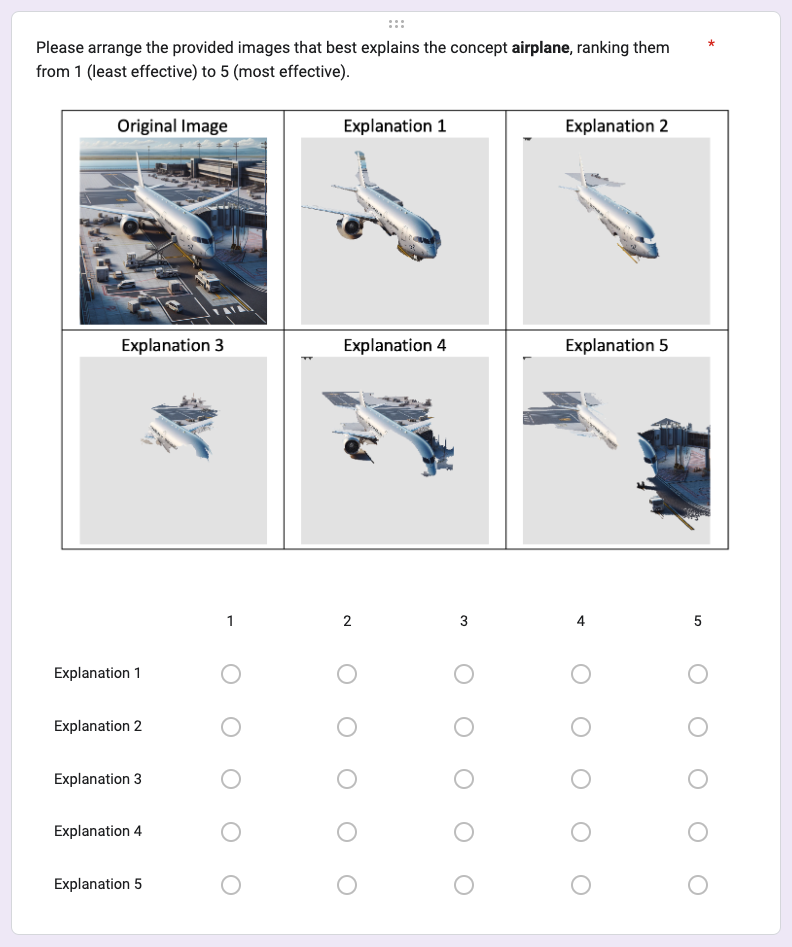 Please arrange the provided images that best explains the concept **airplane**, ranking them from 1 (least effective) to 5 (most effective). *

| Original Image | Explanation 1 | Explanation 2 |
|---|---|---|
| Explanation 3 | Explanation 4 | Explanation 5 |

| | 1 | 2 | 3 | 4 | 5 |
|---|---|---|---|---|---|
| Explanation 1 | ○ | ○ | ○ | ○ | ○ |
| Explanation 2 | ○ | ○ | ○ | ○ | ○ |
| Explanation 3 | ○ | ○ | ○ | ○ | ○ |
| Explanation 4 | ○ | ○ | ○ | ○ | ○ |
| Explanation 5 | ○ | ○ | ○ | ○ | ○ |