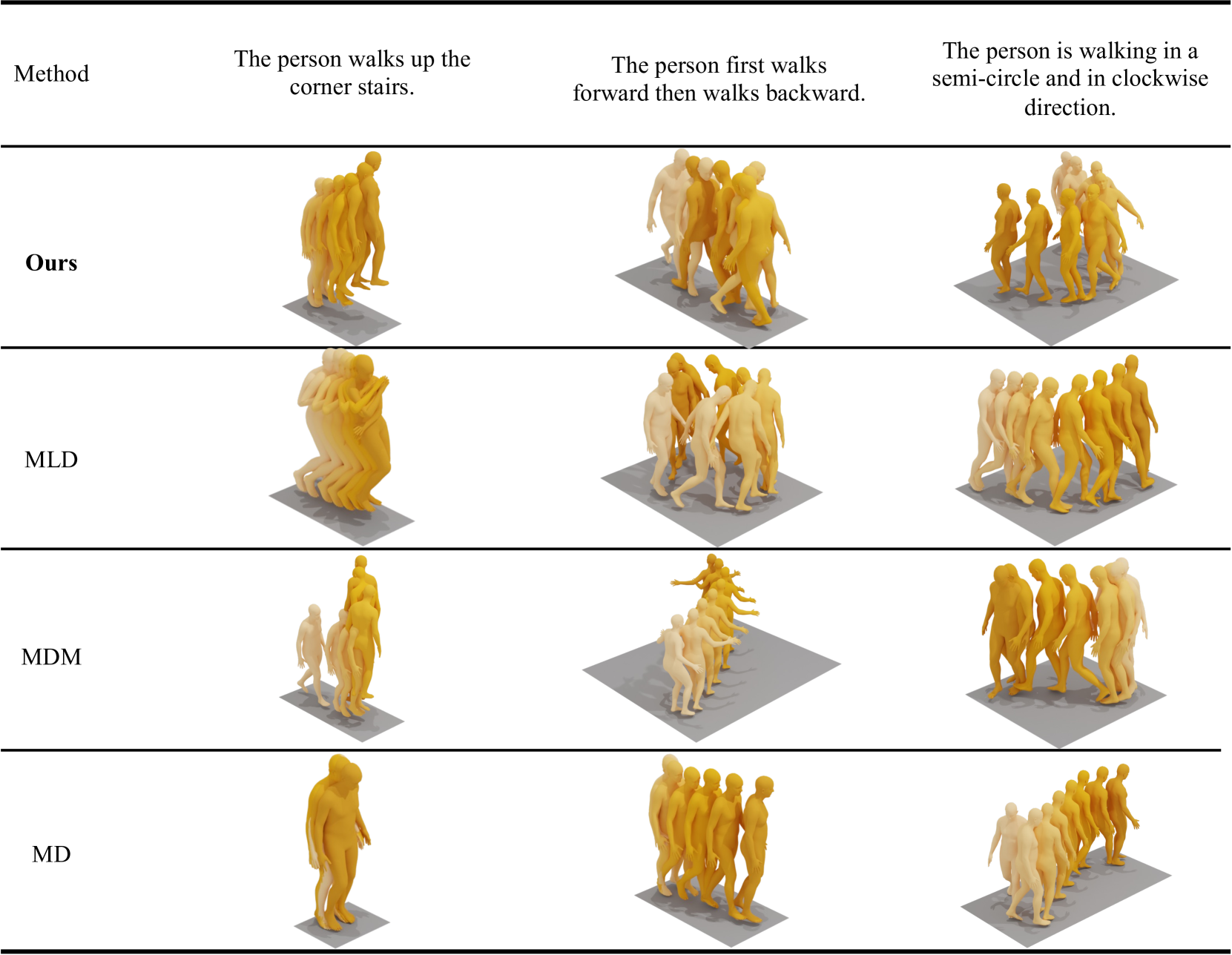 | Method | The person walks up the corner stairs. | The person first walks forward then walks backward. | The person is walking in a semi-circle and in clockwise direction. |
|---|---|---|---|
| **Ours** | | | |
| MLD | | | |
| MDM | | | |
| MD | | | |