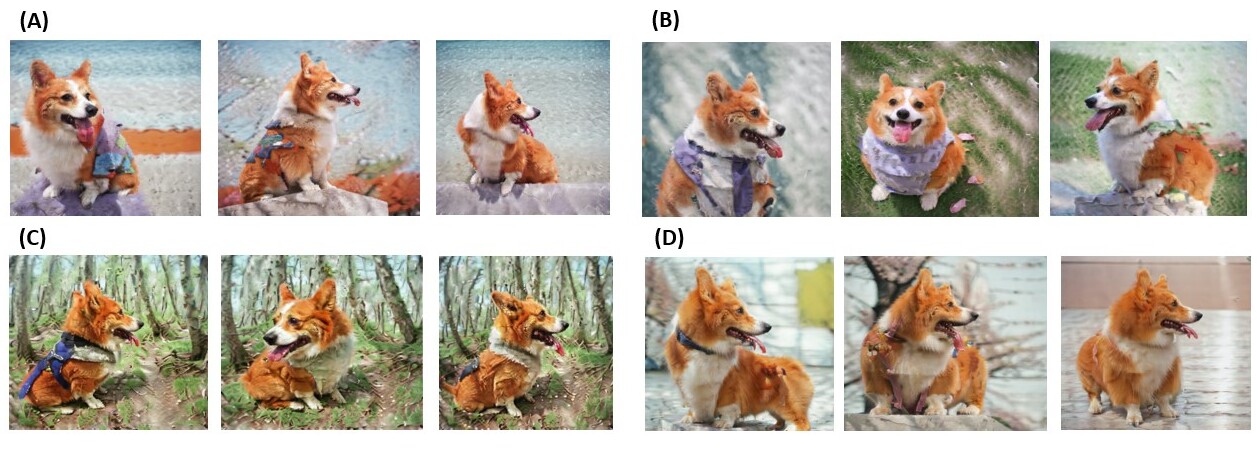 (A)

(B)

(C)

(D)