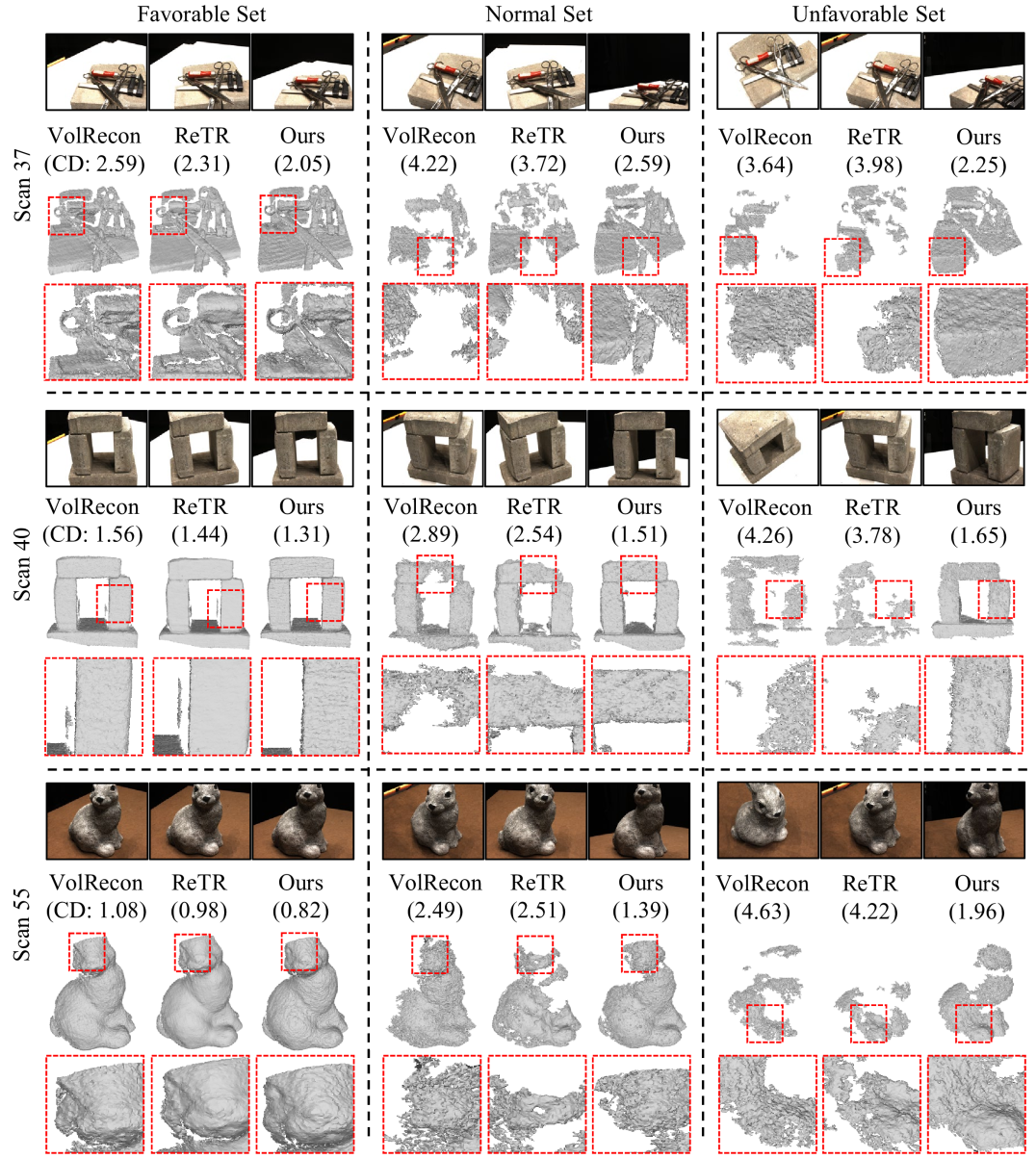 Favorable Set

Normal Set

Unfavorable Set

Scan 37

VolRecon (CD: 2.59) ReTR (2.31) Ours (2.05)

VolRecon (4.22) ReTR (3.72) Ours (2.59)

VolRecon (3.64) ReTR (3.98) Ours (2.25)

Scan 40

VolRecon (CD: 1.56) ReTR (1.44) Ours (1.31)

VolRecon (2.89) ReTR (2.54) Ours (1.51)

VolRecon (4.26) ReTR (3.78) Ours (1.65)

Scan 55

VolRecon (CD: 1.08) ReTR (0.98) Ours (0.82)

VolRecon (2.49) ReTR (2.51) Ours (1.39)

VolRecon (4.63) ReTR (4.22) Ours (1.96)