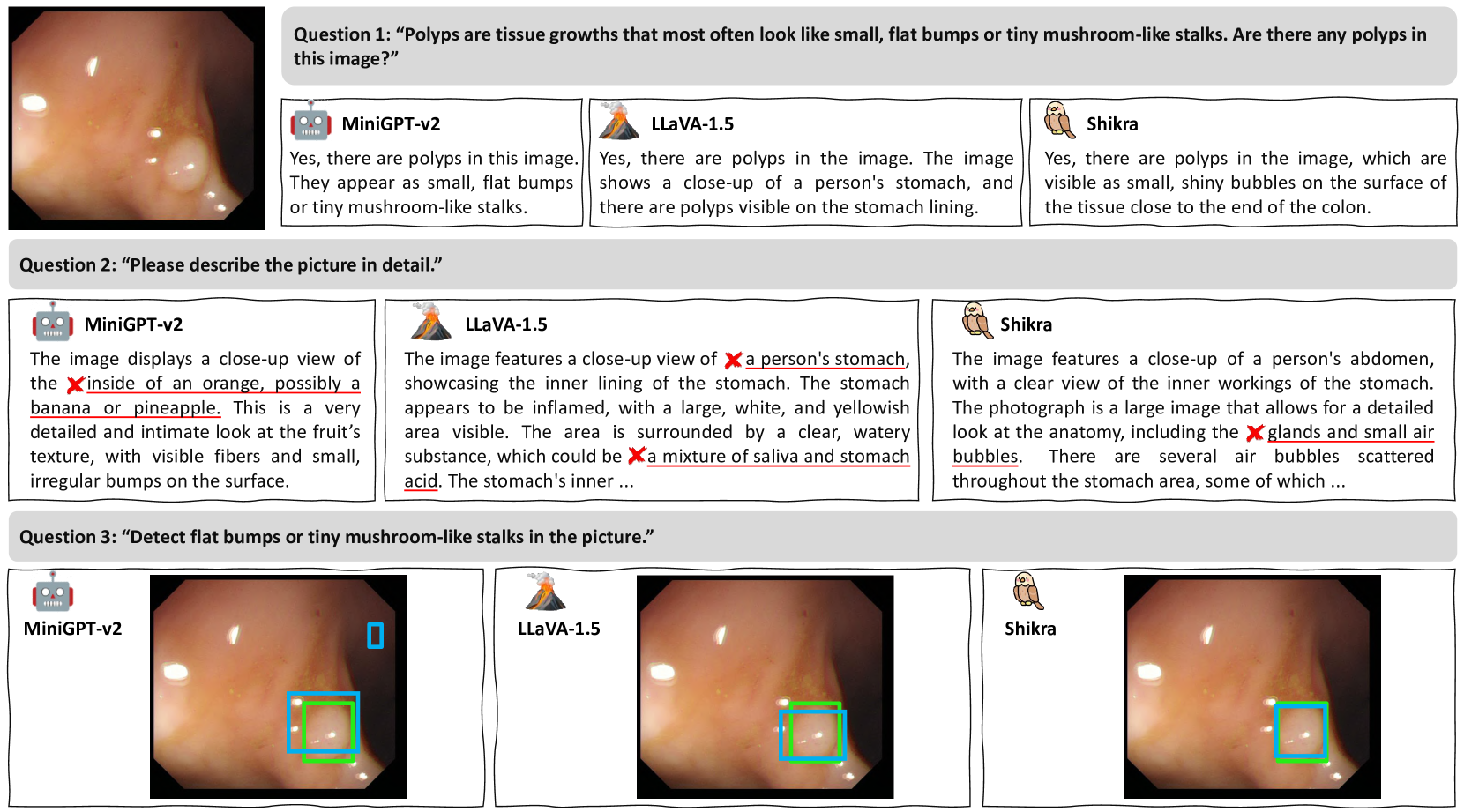 Question 1: “Polyps are tissue growths that most often look like small, flat bumps or tiny mushroom-like stalks. Are there any polyps in this image?”

MiniGPT-v2
Yes, there are polyps in this image. They appear as small, flat bumps or tiny mushroom-like stalks.

LLaVA-1.5
Yes, there are polyps in the image. The image shows a close-up of a person's stomach, and there are polyps visible on the stomach lining.

Shikra
Yes, there are polyps in the image, which are visible as small, shiny bubbles on the surface of the tissue close to the end of the colon.

Question 2: “Please describe the picture in detail.”

MiniGPT-v2
The image displays a close-up view of the inside of an orange, possibly a banana or pineapple. This is a very detailed and intimate look at the fruit’s texture, with visible fibers and small, irregular bumps on the surface.

LLaVA-1.5
The image features a close-up view of a person's stomach, showcasing the inner lining of the stomach. The stomach appears to be inflamed, with a large, white, and yellowish area visible. The area is surrounded by a clear, watery substance, which could be a mixture of saliva and stomach acid. The stomach's inner ...

Shikra
The image features a close-up of a person's abdomen, with a clear view of the inner workings of the stomach. The photograph is a large image that allows for a detailed look at the anatomy, including the glands and small air bubbles. There are several air bubbles scattered throughout the stomach area, some of which ...

Question 3: “Detect flat bumps or tiny mushroom-like stalks in the picture.”

MiniGPT-v2

LLaVA-1.5

Shikra