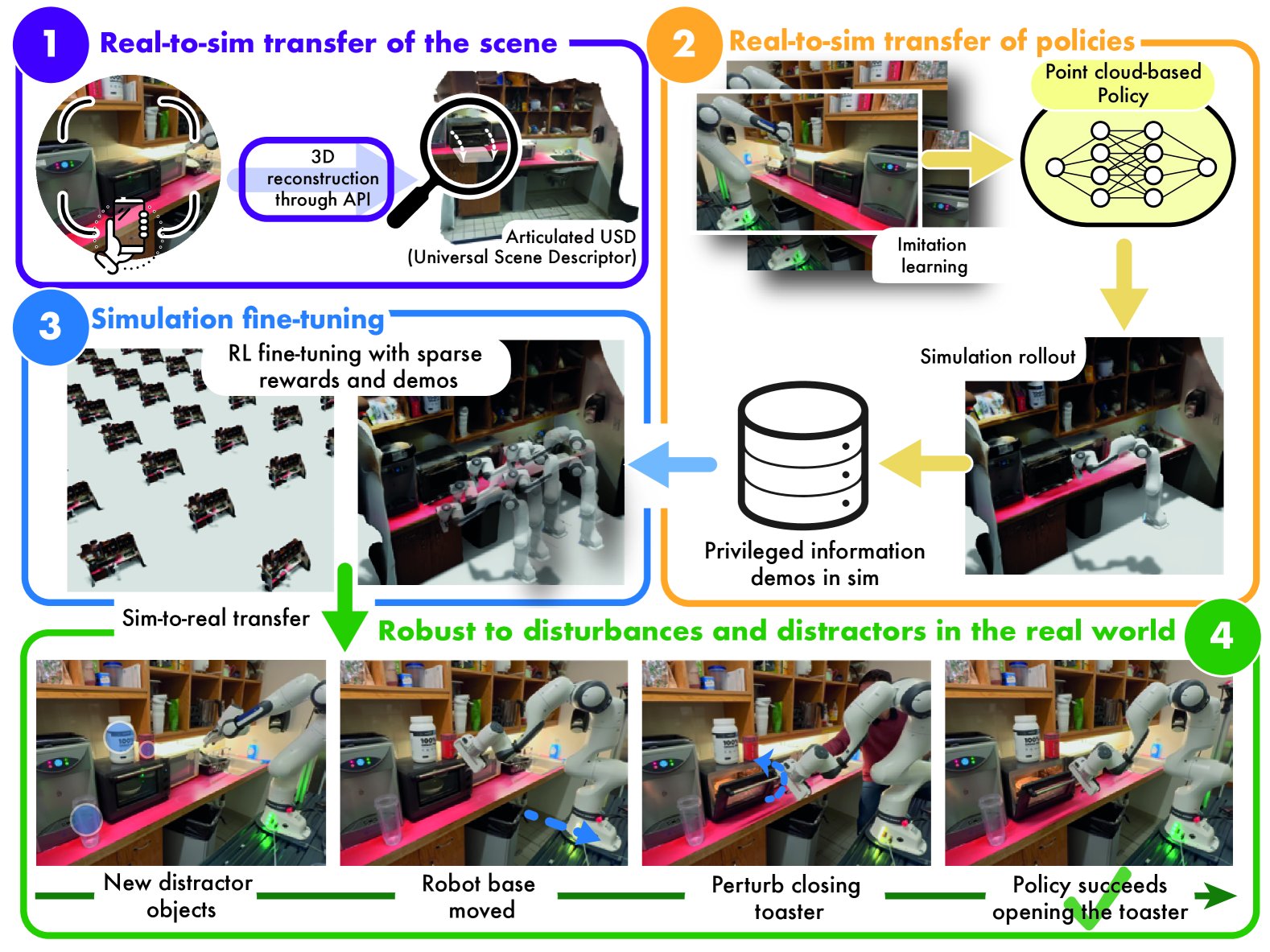 1 Real-to-sim transfer of the scene

3D reconstruction through API

Articulated USD (Universal Scene Descriptor)

2 Real-to-sim transfer of policies

Point cloud-based Policy

Imitation learning

Simulation rollout

Privileged information demos in sim

3 Simulation fine-tuning

RL fine-tuning with sparse rewards and demos

Sim-to-real transfer

Robust to disturbances and distractors in the real world 4

New distractor objects

Robot base moved

Perturb closing toaster

Policy succeeds opening the toaster