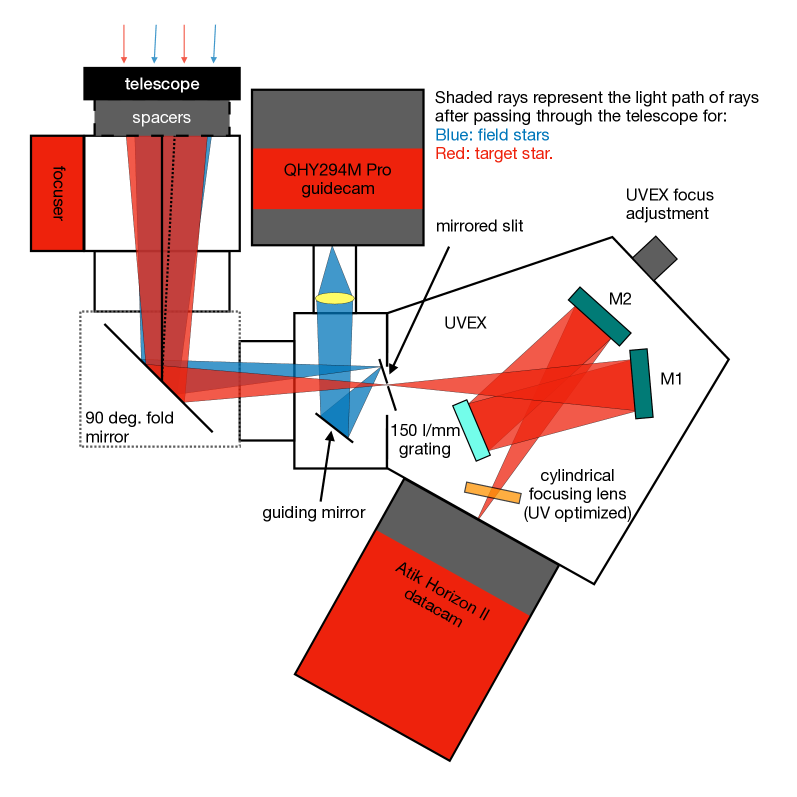 telescope

spacers

focuser

QHY294M Pro guidecam

Shaded rays represent the light path of rays after passing through the telescope for:
Blue: field stars
Red: target star.

UVEX focus adjustment

mirrored slit

UVEX

M2

M1

90 deg. fold mirror

150 l/mm grating

guiding mirror

cylindrical focusing lens (UV optimized)

Atik Horizon II datacam