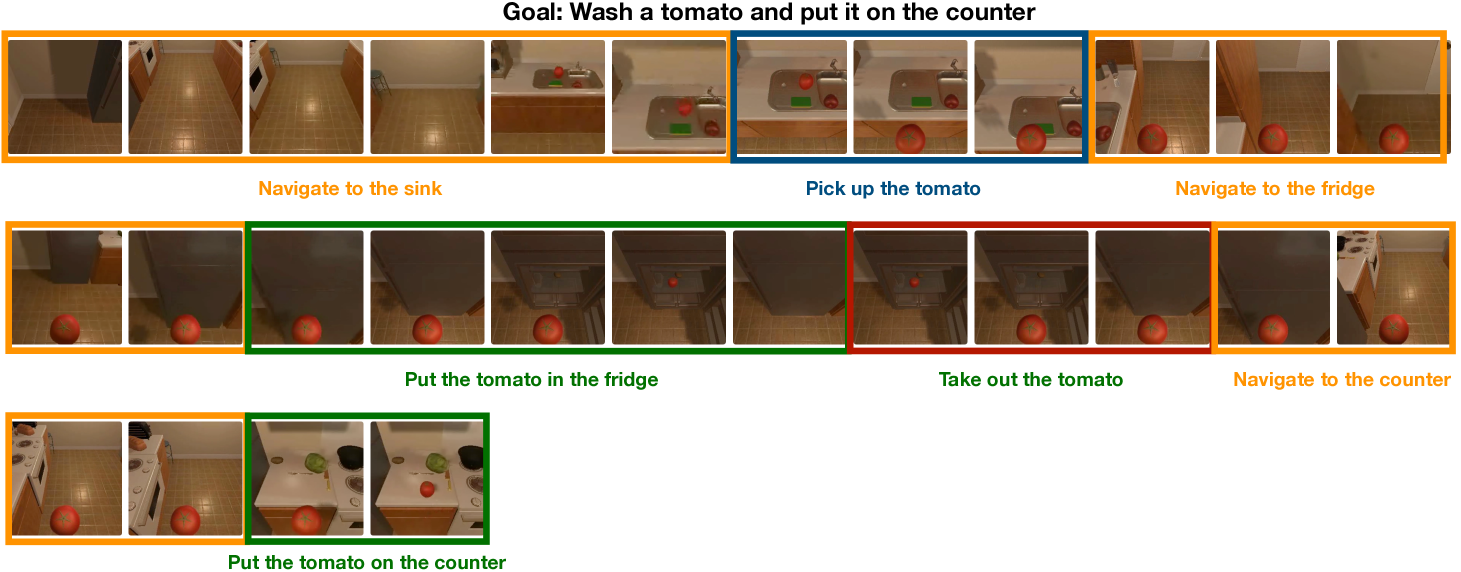 Goal: Wash a tomato and put it on the counter

Navigate to the sink

Pick up the tomato

Navigate to the fridge

Put the tomato in the fridge

Take out the tomato

Navigate to the counter

Put the tomato on the counter