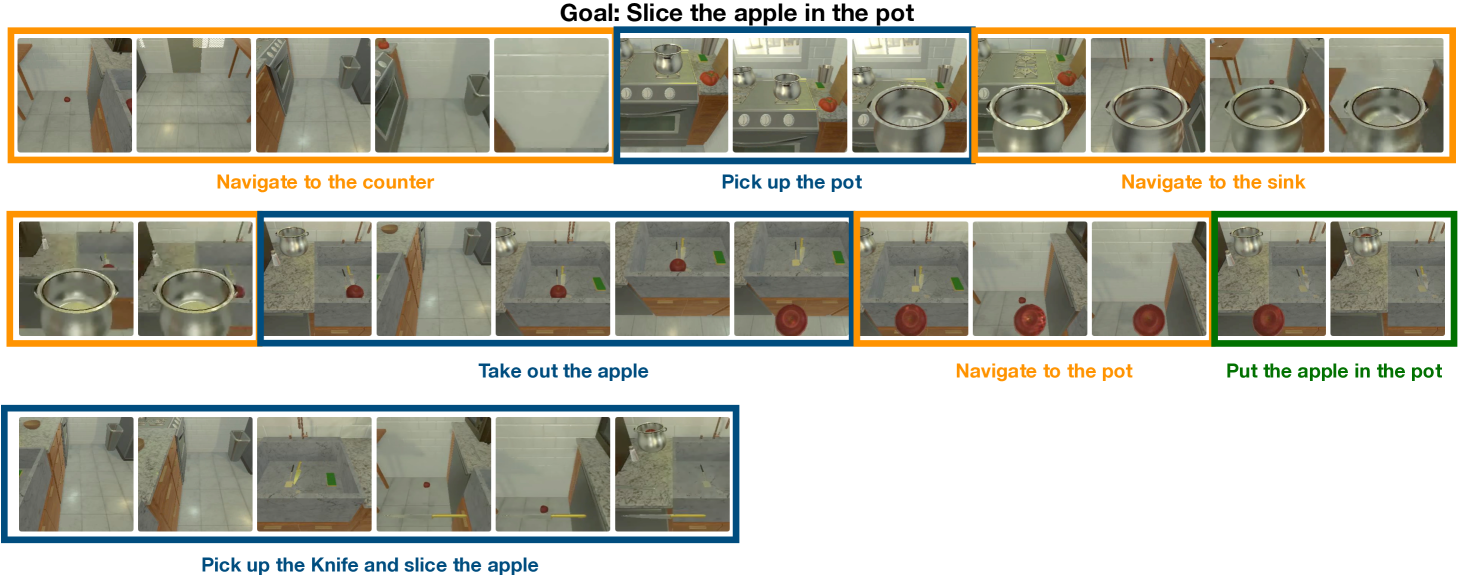 Goal: Slice the apple in the pot

Navigate to the counter

Pick up the pot

Navigate to the sink

Take out the apple

Navigate to the pot

Put the apple in the pot

Pick up the Knife and slice the apple