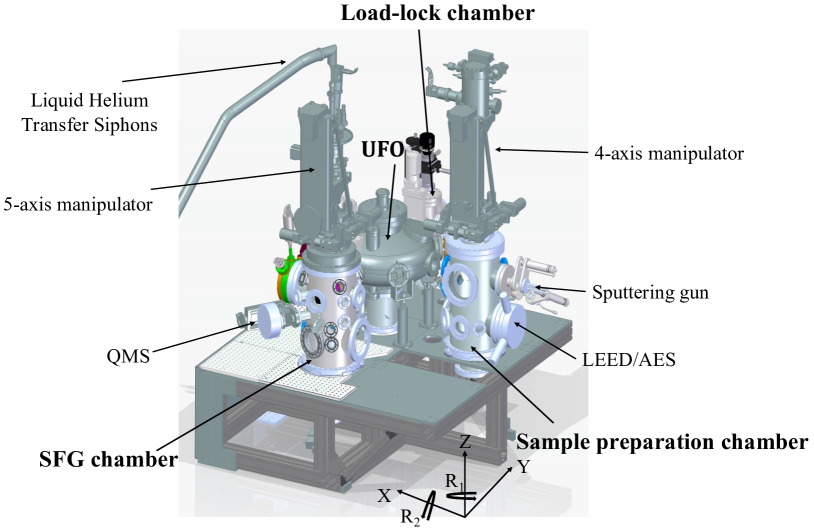 Load-lock chamber

Liquid Helium Transfer Siphons

UFO

4-axis manipulator

5-axis manipulator

Sputtering gun

QMS

LEED/AES

SFG chamber

Sample preparation chamber

Z

Y

X

$R_1$

$R_2$