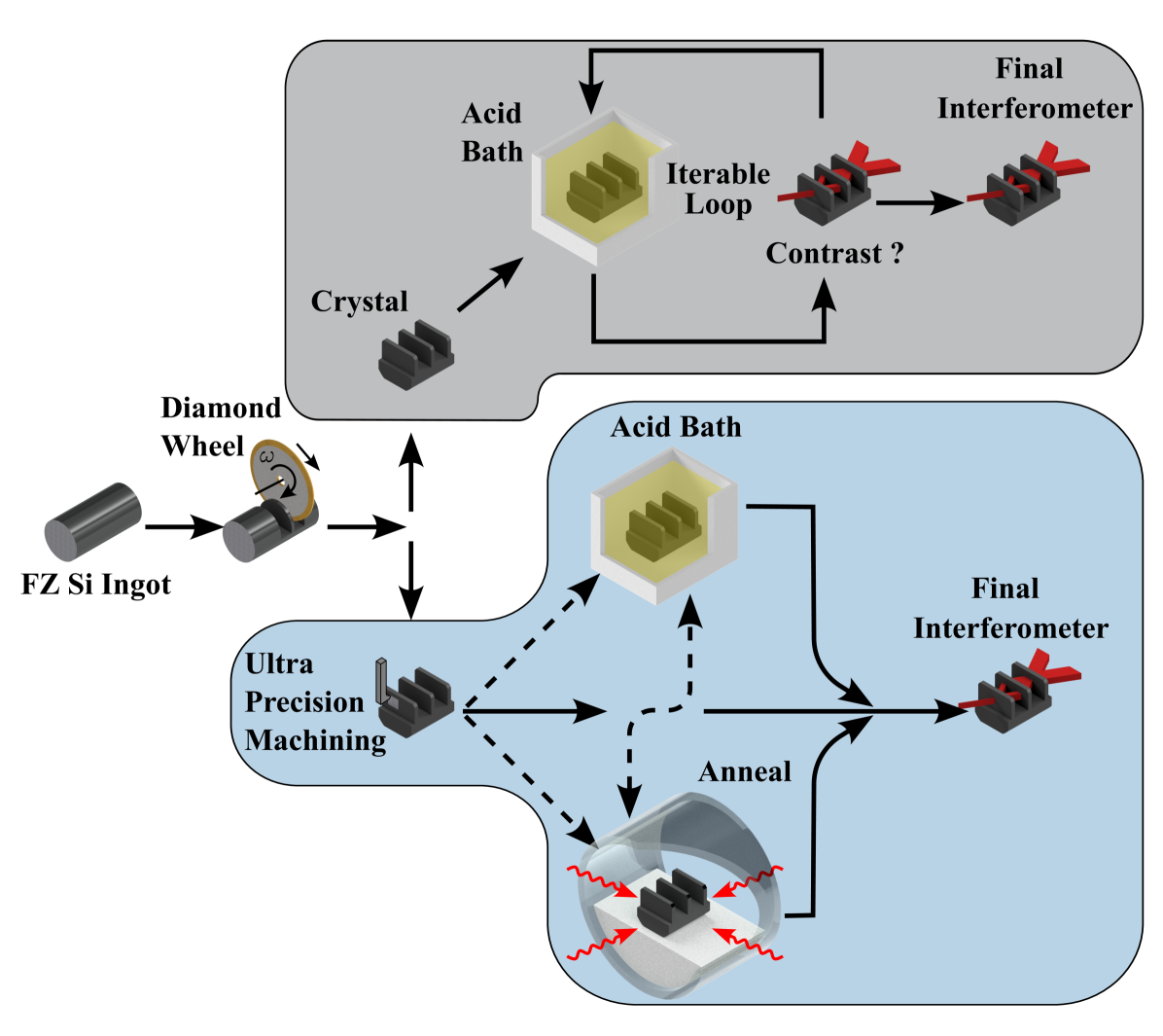 Final Interferometer

Acid Bath

Iterable Loop

Contrast ?

Crystal

Diamond Wheel

$\omega$

FZ Si Ingot

Acid Bath

Final Interferometer

Ultra Precision Machining

Anneal